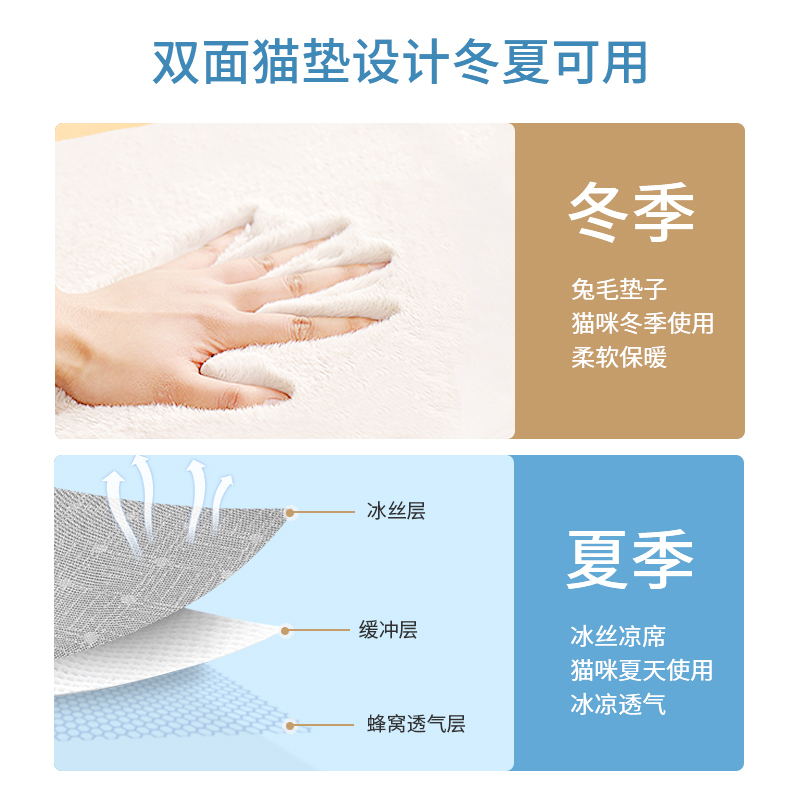 双面猫垫设计冬夏可用

冬季

兔毛垫子
猫咪冬季使用
柔软保暖

冰丝层

缓冲层

蜂窝透气层

夏季

冰丝凉席
猫咪夏天使用
冰凉透气