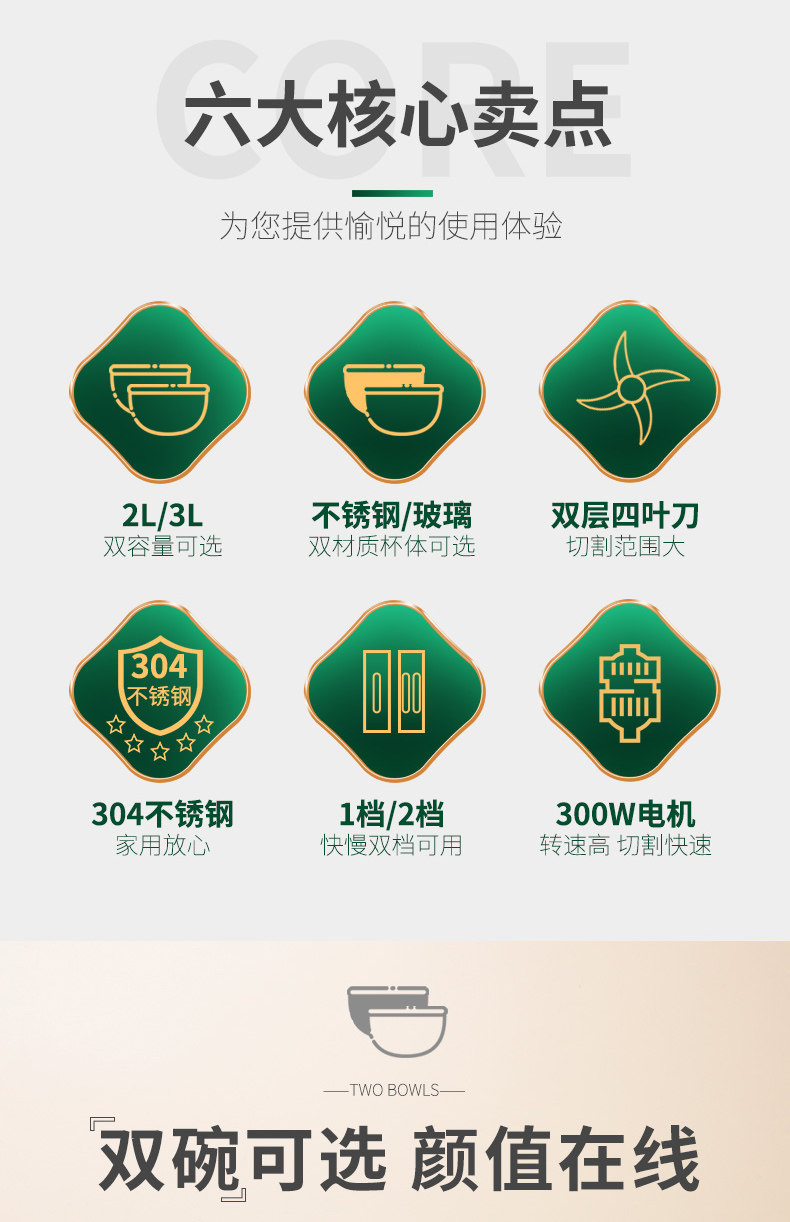 CORE
六大核心卖点

为您提供愉悦的使用体验

2L/3L
双容量可选

不锈钢/玻璃
双材质杯体可选

双层四叶刀
切割范围大

304
不锈钢

304不锈钢
家用放心

1档/2档
快慢双档可用

300W电机
转速高 切割快速

——TWO BOWLS——

『双碗』可选 颜值在线