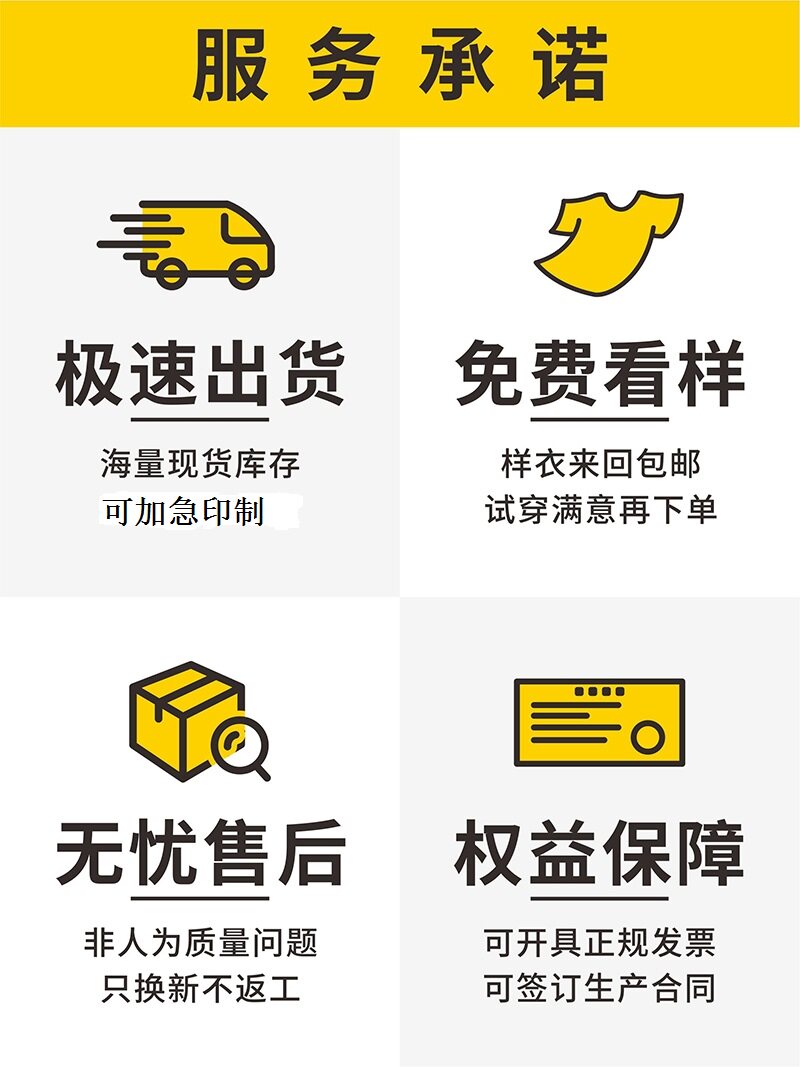 服务承诺

极速出货

海量现货库存
可加急印制

免费看样

样衣来回包邮
试穿满意再下单

无忧售后

非人为质量问题
只换新不返工

权益保障

可开具正规发票
可签订生产合同