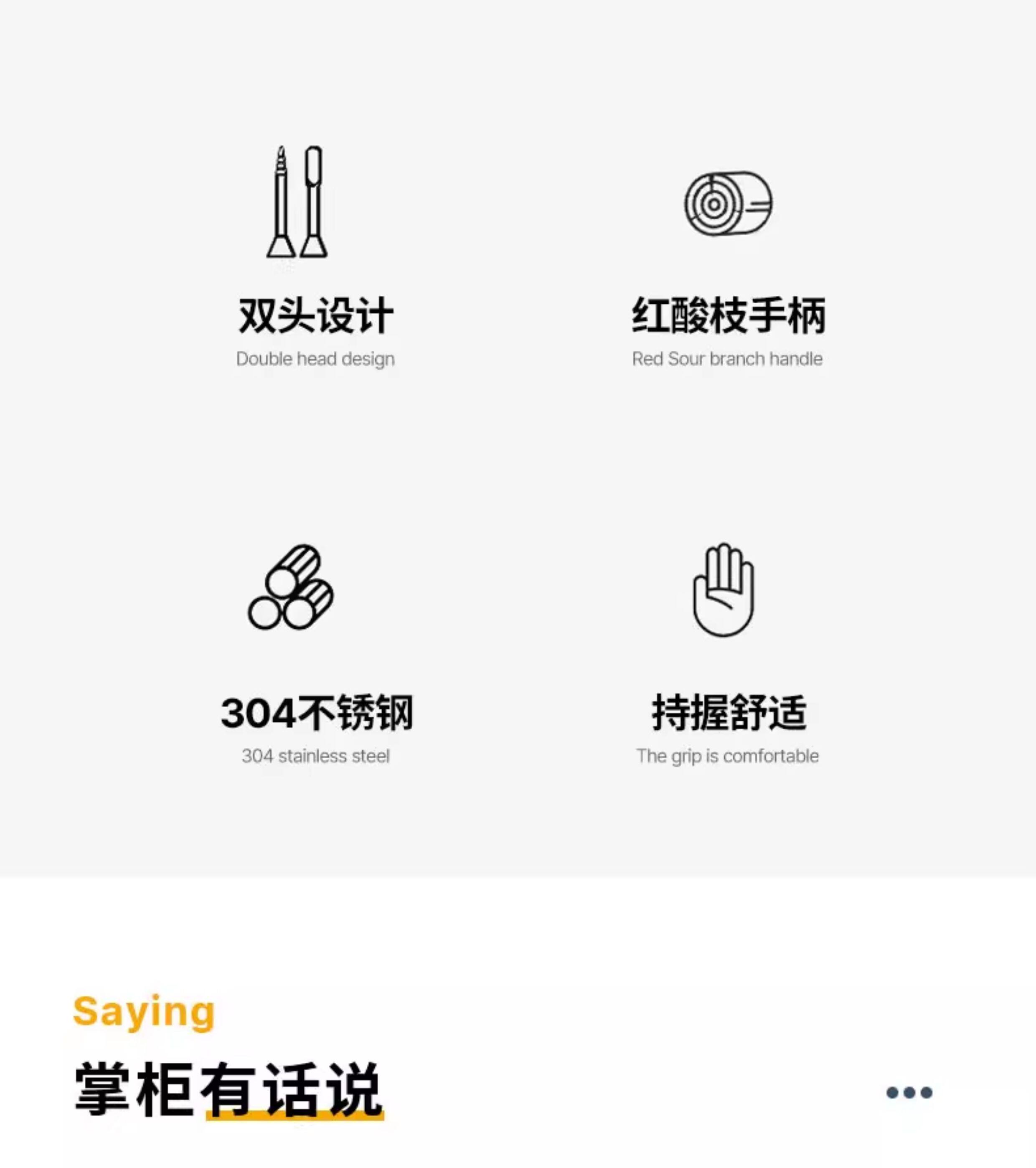 双头设计
Double head design

红酸枝手柄
Red Sour branch handle

304不锈钢
304 stainless steel

持握舒适
The grip is comfortable

Saying
掌柜有话说