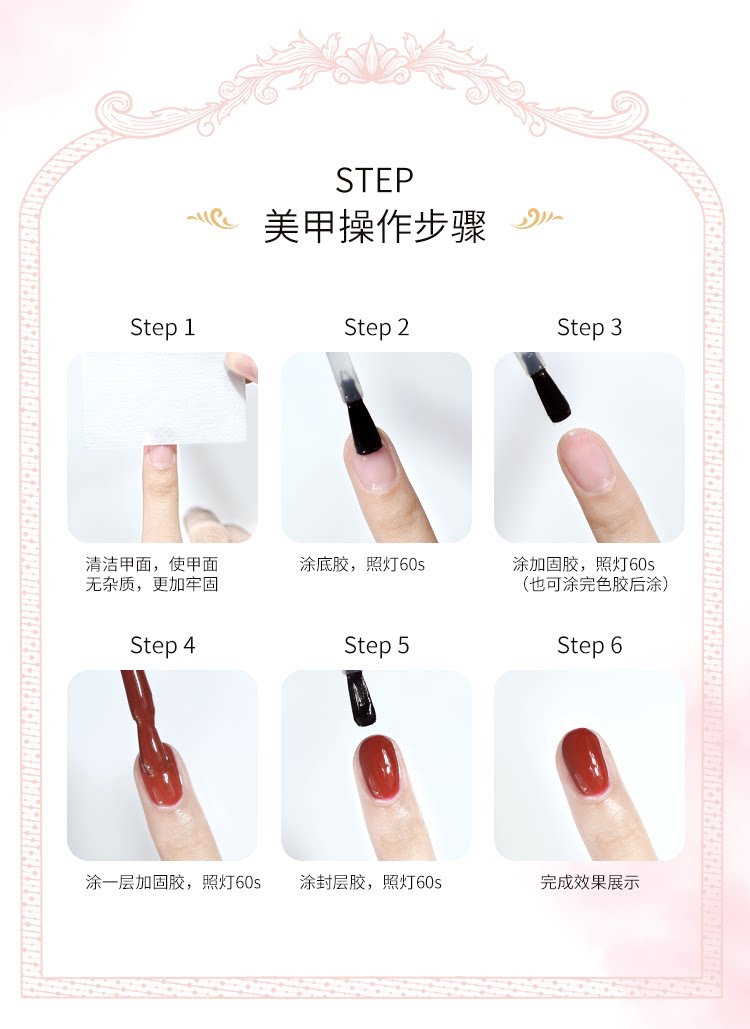 STEP
美甲操作步骤

Step 1

清洁甲面，使甲面无杂质，更加牢固

Step 2

涂底胶，照灯60s

Step 3

涂加固胶，照灯60s（也可涂完色胶后涂）

Step 4

涂一层加固胶，照灯60s

Step 5

涂封层胶，照灯60s

Step 6

完成效果展示