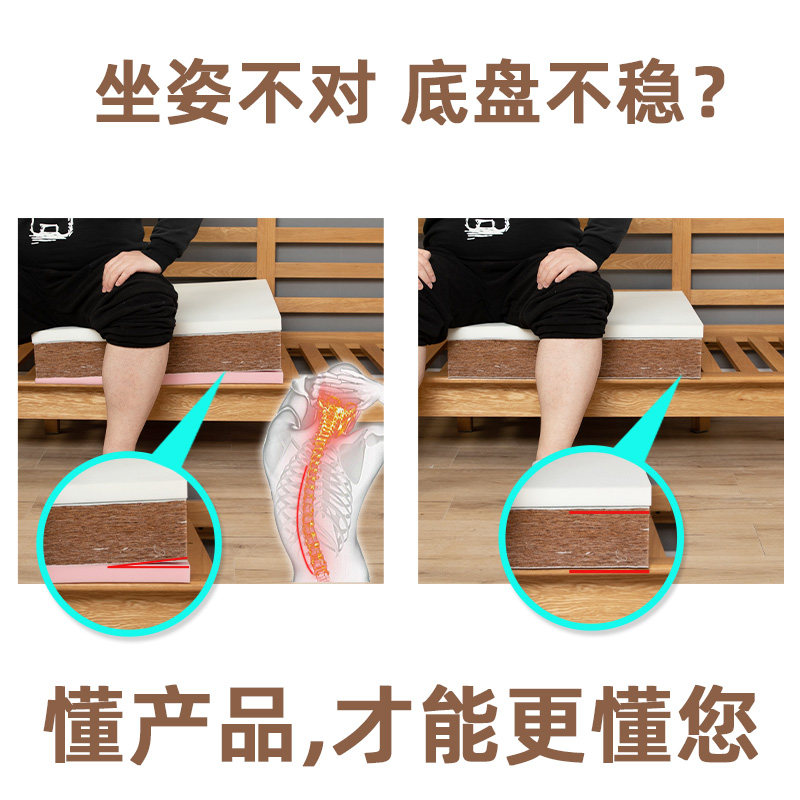 坐姿不对 底盘不稳?

懂产品,才能更懂您