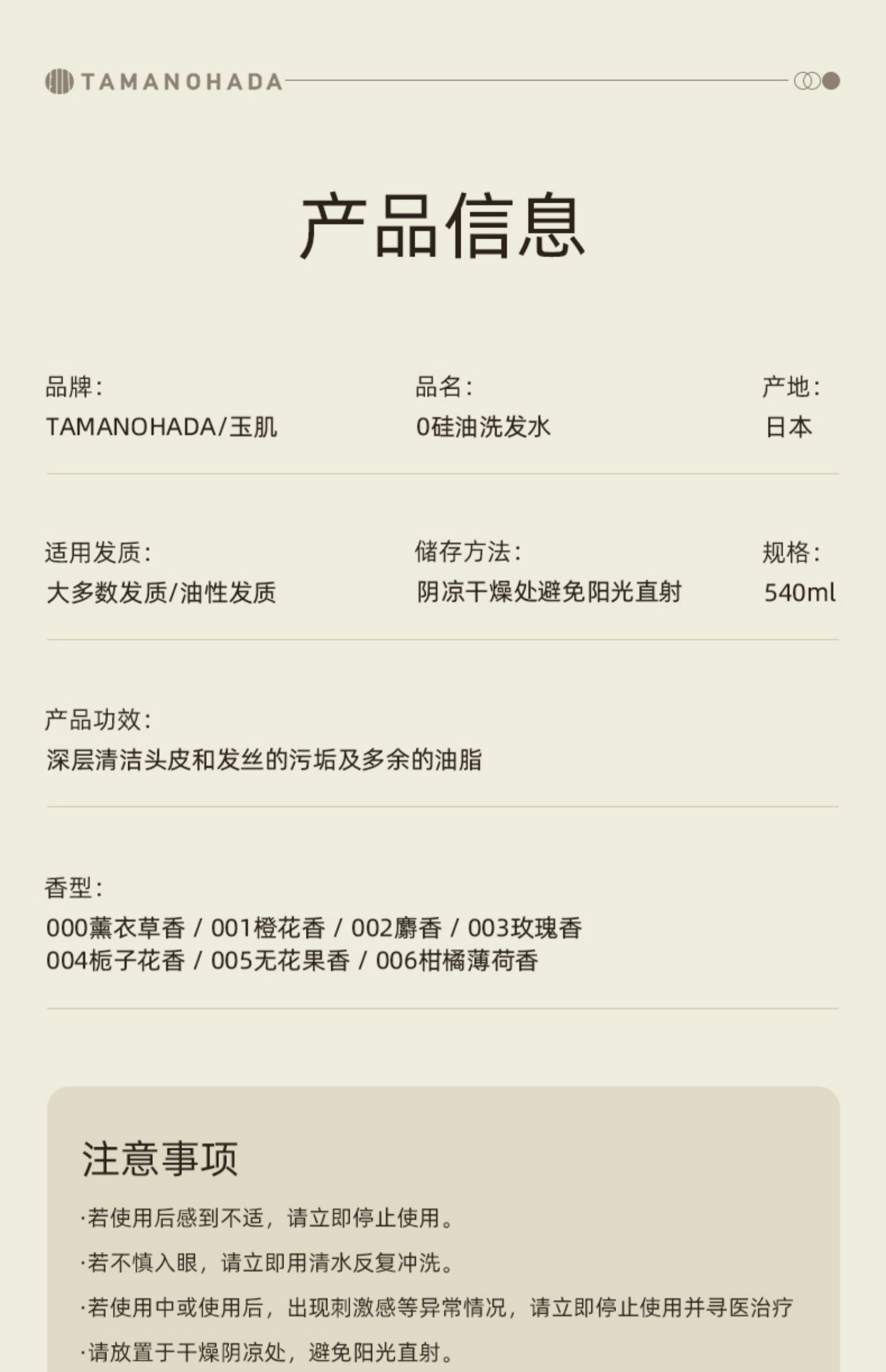 TAMANOHADA

产品信息

品牌:
TAMANOHADA/玉肌

品名:
0硅油洗发水

产地:
日本

适用发质:
大多数发质/油性发质

储存方法:
阴凉干燥处避免阳光直射

规格:
540ml

产品功效:
深层清洁头皮和发丝的污垢及多余的油脂

香型:
000薰衣草香 / 001橙花香 / 002麝香 / 003玫瑰香
004栀子花香 / 005无花果香 / 006柑橘薄荷香

注意事项

·若使用后感到不适，请立即停止使用。

·若不慎入眼，请立即用清水反复冲洗。

·若使用中或使用后，出现刺激感等异常情况，请立即停止使用并寻医治疗

·请放置于干燥阴凉处，避免阳光直射。