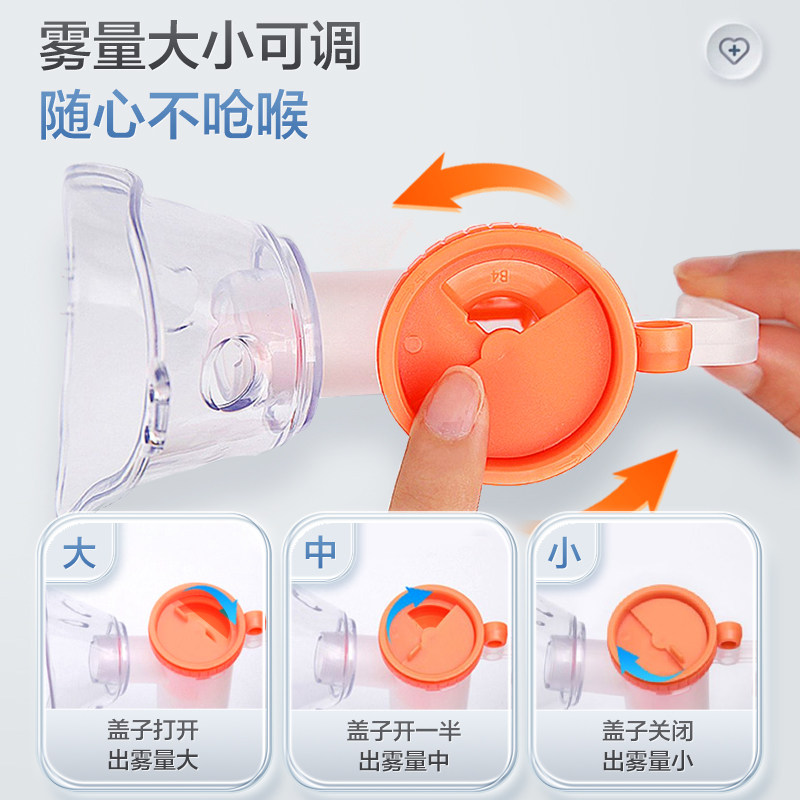 雾量大小可调
随心不呛喉

B4

大
盖子打开
出雾量大

中
盖子开一半
出雾量中

小
盖子关闭
出雾量小