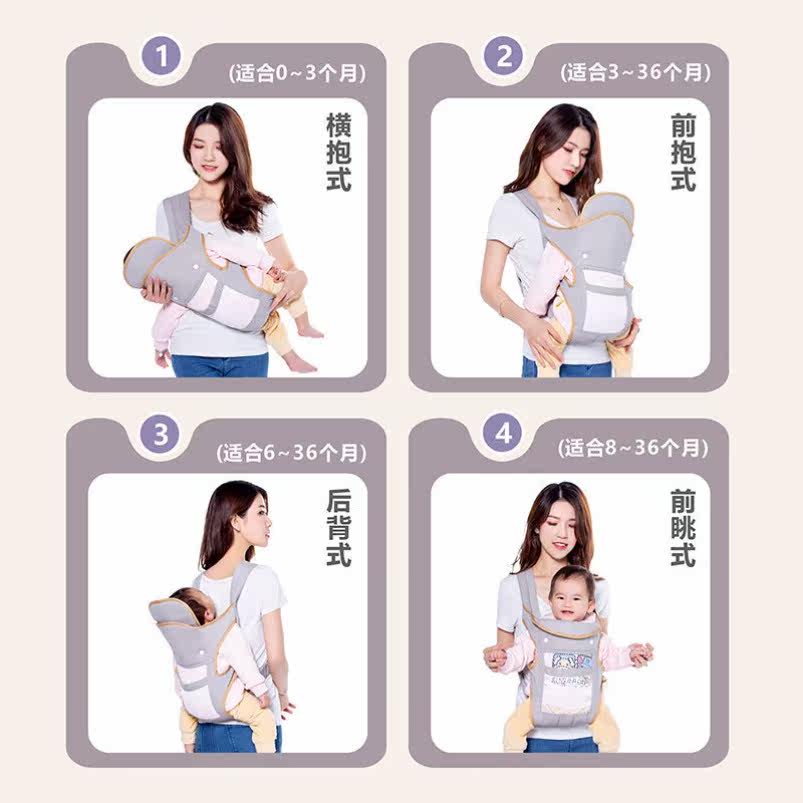 1
(适合0～3个月)
横抱式

2
(适合3～36个月)
前抱式

3
(适合6～36个月)
后背式

4
(适合8～36个月)
前眺式