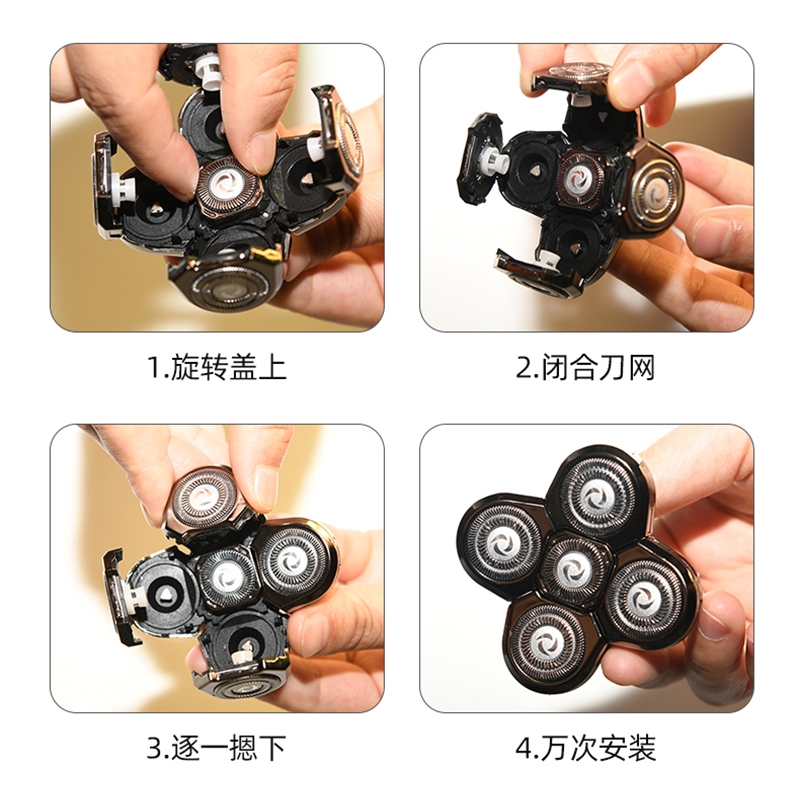 1.旋转盖上

2.闭合刀网

3.逐一摁下

4.万次安装