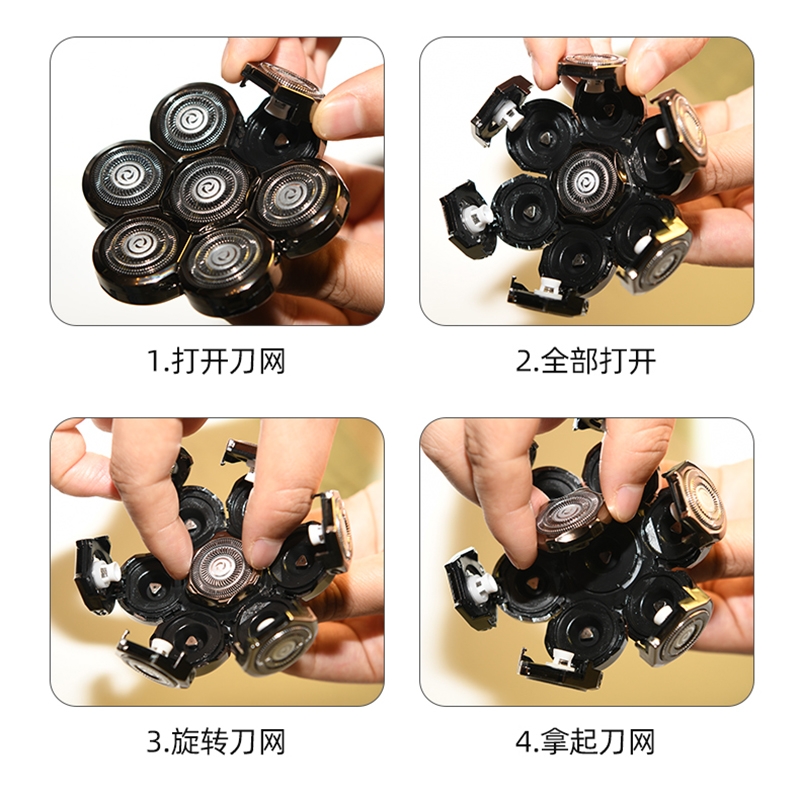 1.打开刀网

2.全部打开

3.旋转刀网

4.拿起刀网