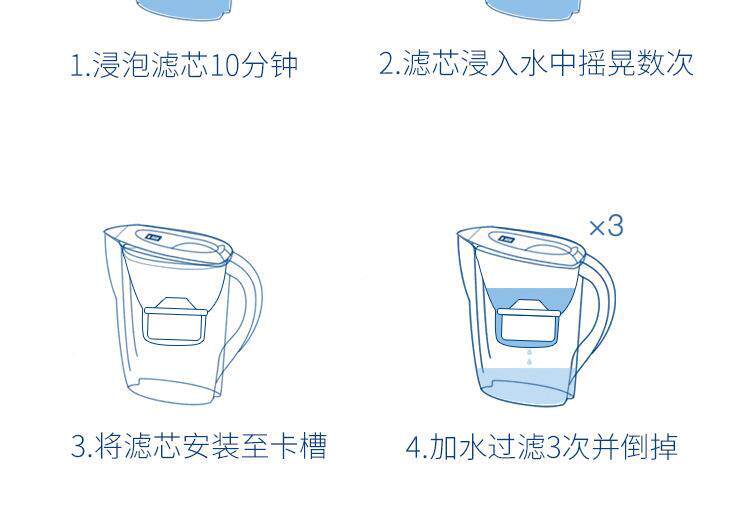 1.浸泡滤芯10分钟

2.滤芯浸入水中摇晃数次

×3

3.将滤芯安装至卡槽

4.加水过滤3次并倒掉