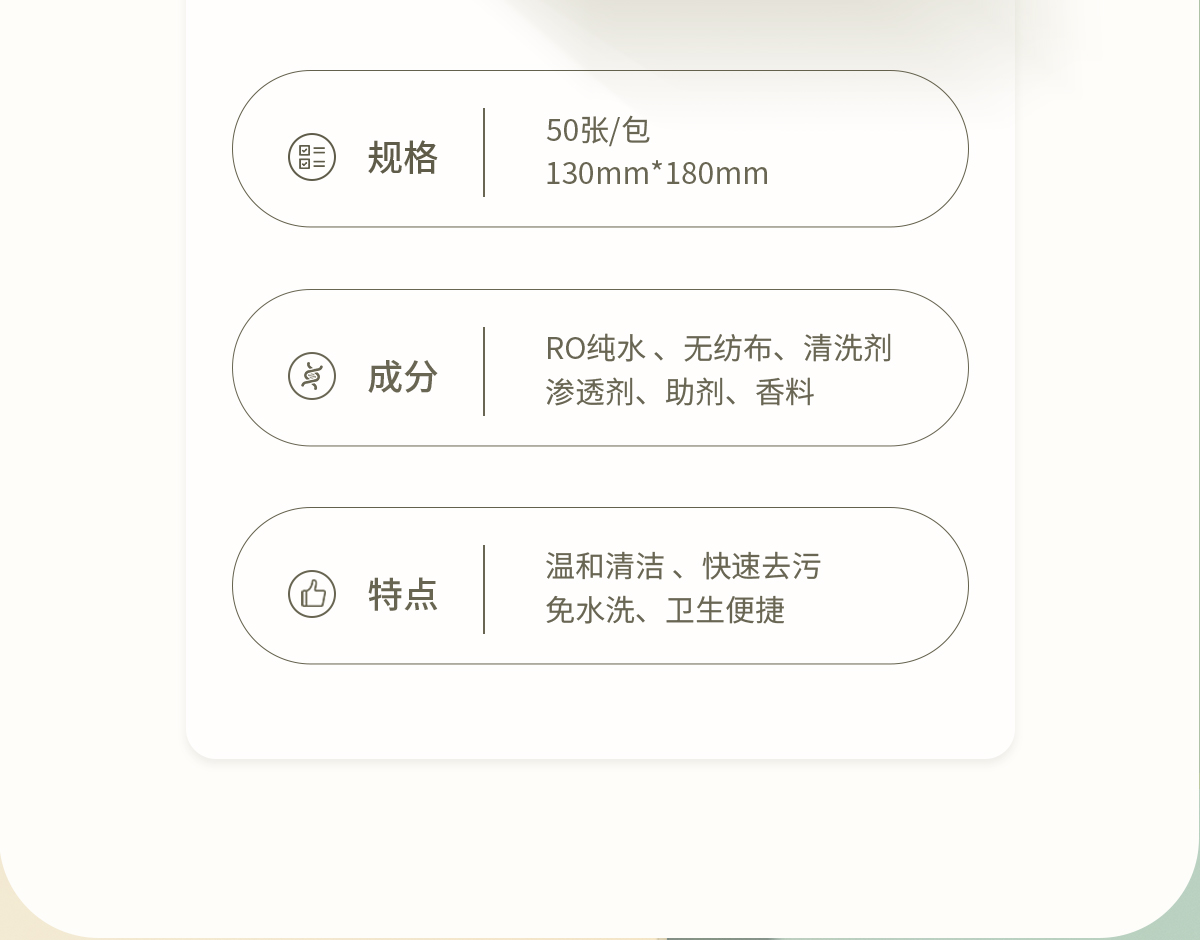 规格

50张/包
130mm*180mm

成分

RO纯水、无纺布、清洗剂
渗透剂、助剂、香料

特点

温和清洁、快速去污
免水洗、卫生便捷