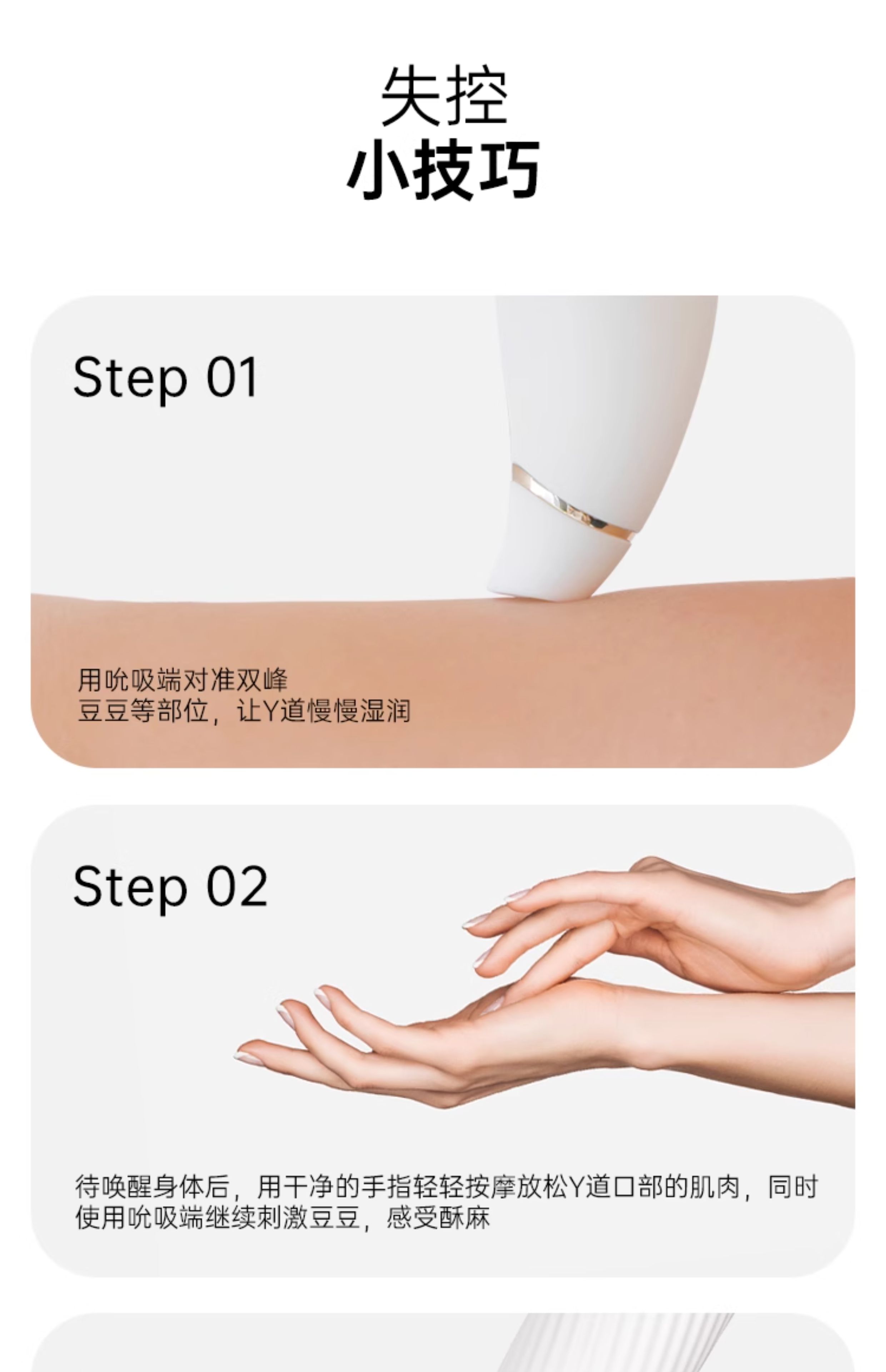 失控
小技巧

Step 01

用吮吸端对准双峰
豆豆等部位，让Y道慢慢湿润

Step 02

待唤醒身体后，用干净的手指轻轻按摩放松Y道口部的肌肉，同时使用吮吸端继续刺激豆豆，感受酥麻