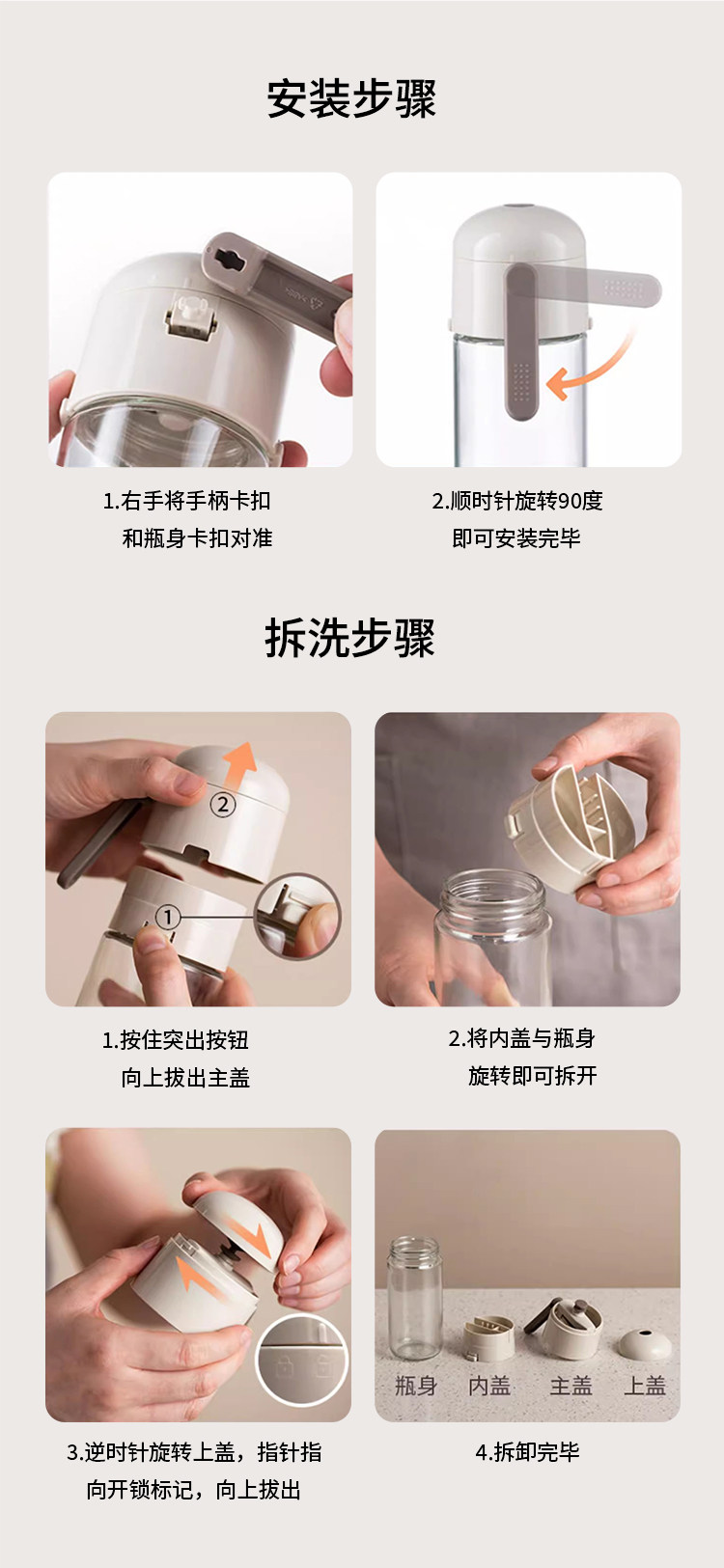 安装步骤

1.右手将手柄卡扣和瓶身卡扣对准

2.顺时针旋转90度即可安装完毕

拆洗步骤

②
①

1.按住突出按钮向上拔出主盖

2.将内盖与瓶身旋转即可拆开

3.逆时针旋转上盖，指针指向开锁标记，向上拔出

瓶身 内盖 主盖 上盖

4.拆卸完毕