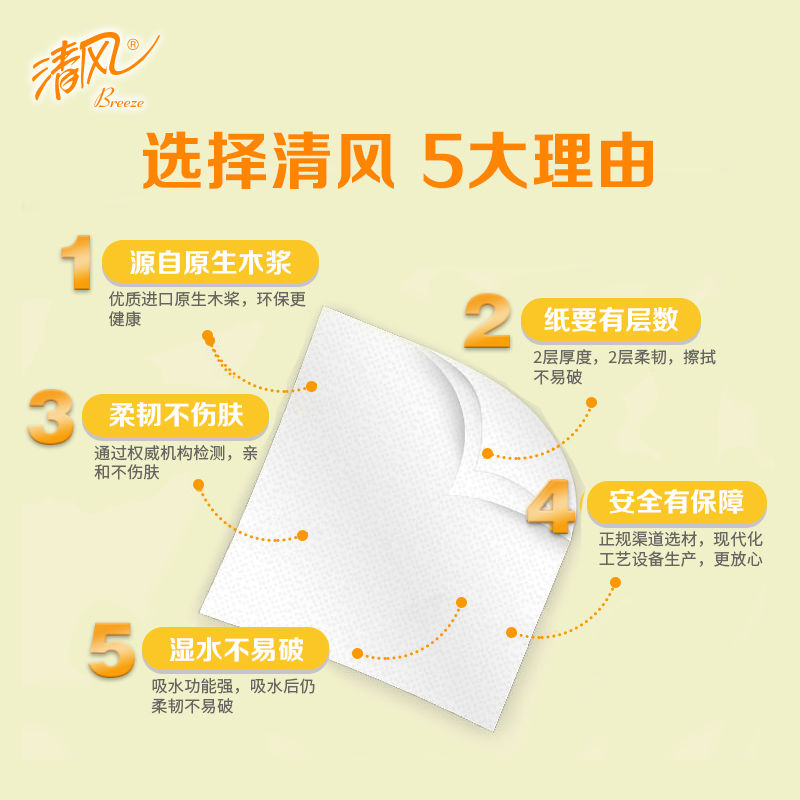 清风®
Breeze

选择清风 5大理由

1 源自原生木浆
优质进口原生木浆，环保更健康

2 纸要有层数
2层厚度，2层柔韧，擦拭不易破

3 柔韧不伤肤
通过权威机构检测，亲和不伤肤

4 安全有保障
正规渠道选材，现代化工艺设备生产，更放心

5 湿水不易破
吸水功能强，吸水后仍柔韧不易破