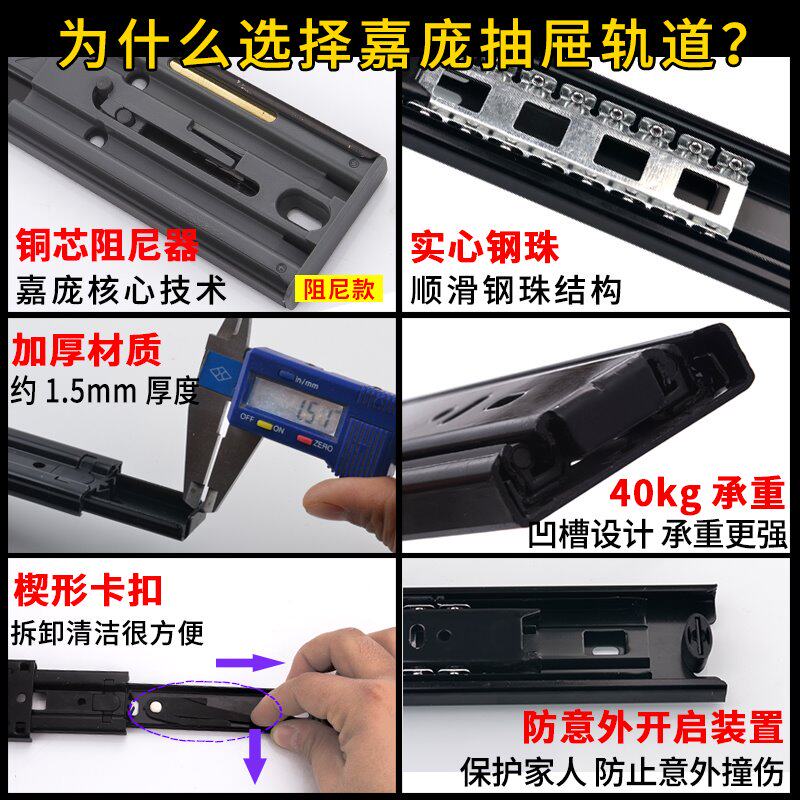 为什么选择嘉庞抽屉轨道？

铜芯阻尼器
嘉庞核心技术
阻尼款

实心钢珠
顺滑钢珠结构

加厚材质
约 1.5mm 厚度

in/mm
1.51
OFF ON ZERO

40kg 承重
凹槽设计 承重更强

楔形卡扣
拆卸清洁很方便

防意外开启装置
保护家人 防止意外撞伤