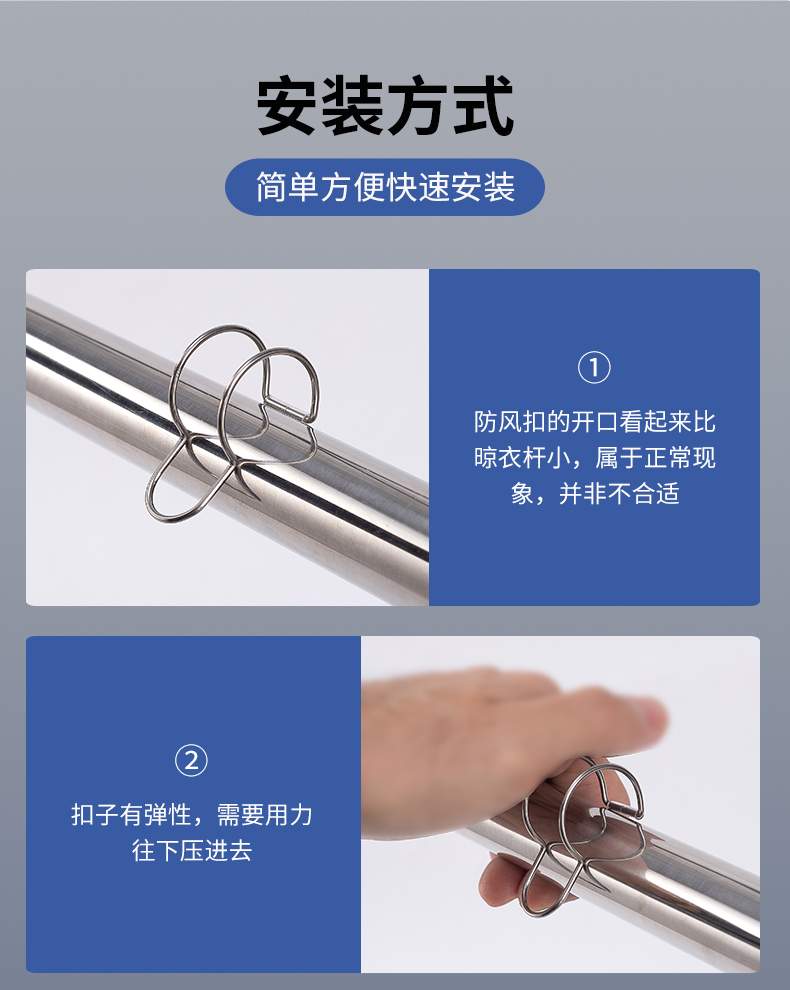 安装方式

简单方便快速安装

①

防风扣的开口看起来比晾衣杆小，属于正常现象，并非不合适

②

扣子有弹性，需要用力往下压进去