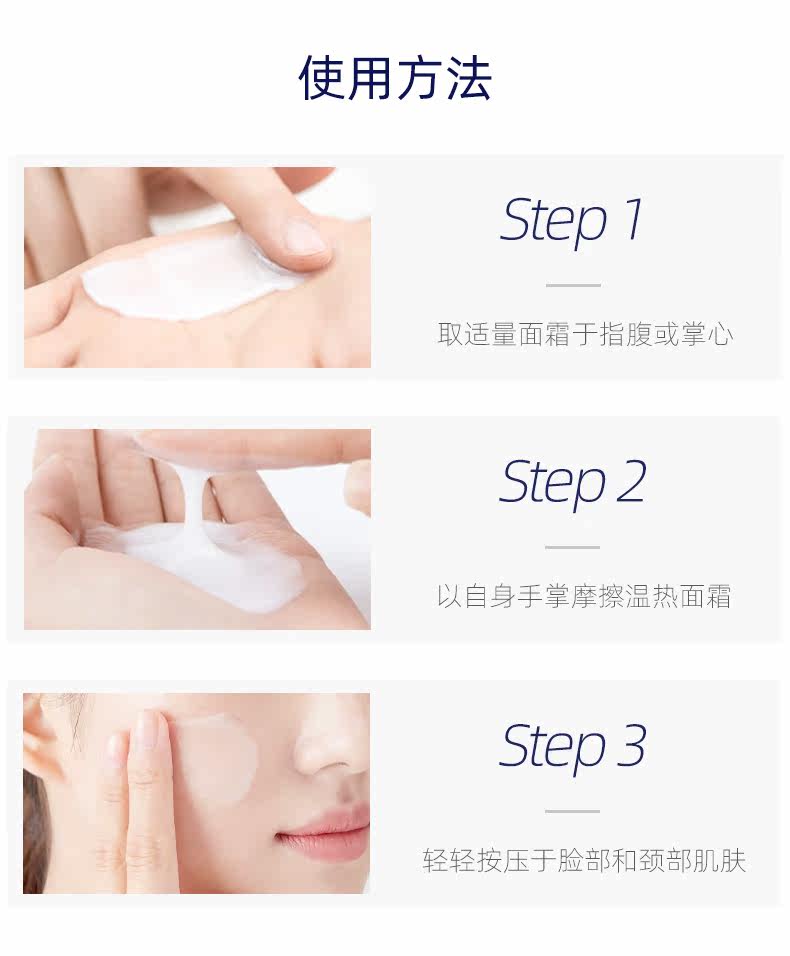 使用方法

Step 1

取适量面霜于指腹或掌心

Step 2

以自身手掌摩擦温热面霜

Step 3

轻轻按压于脸部和颈部肌肤