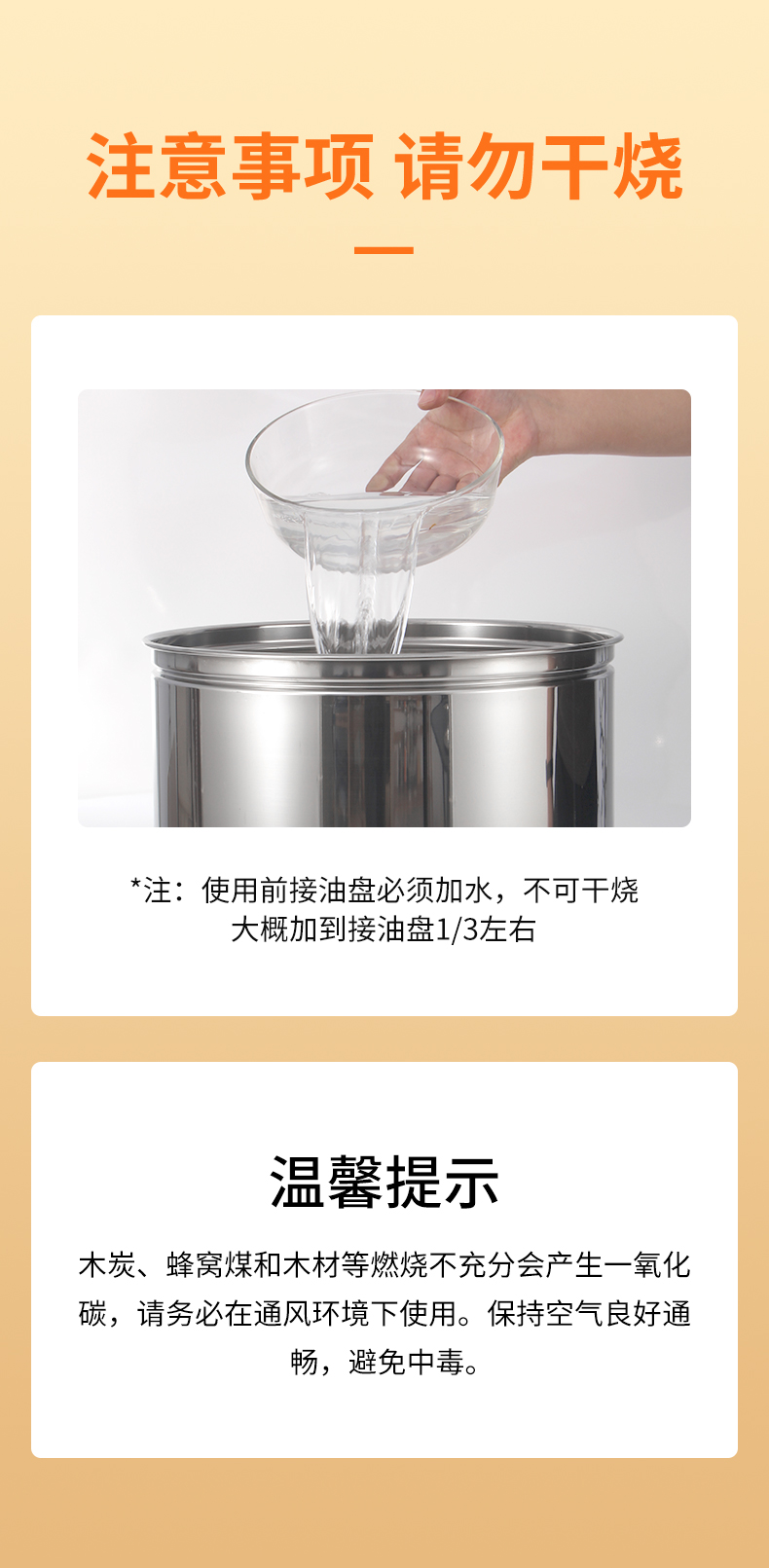 注意事项 请勿干烧

*注：使用前接油盘必须加水，不可干烧
大概加到接油盘1/3左右

温馨提示

木炭、蜂窝煤和木材等燃烧不充分会产生一氧化碳，请务必在通风环境下使用。保持空气良好通畅，避免中毒。