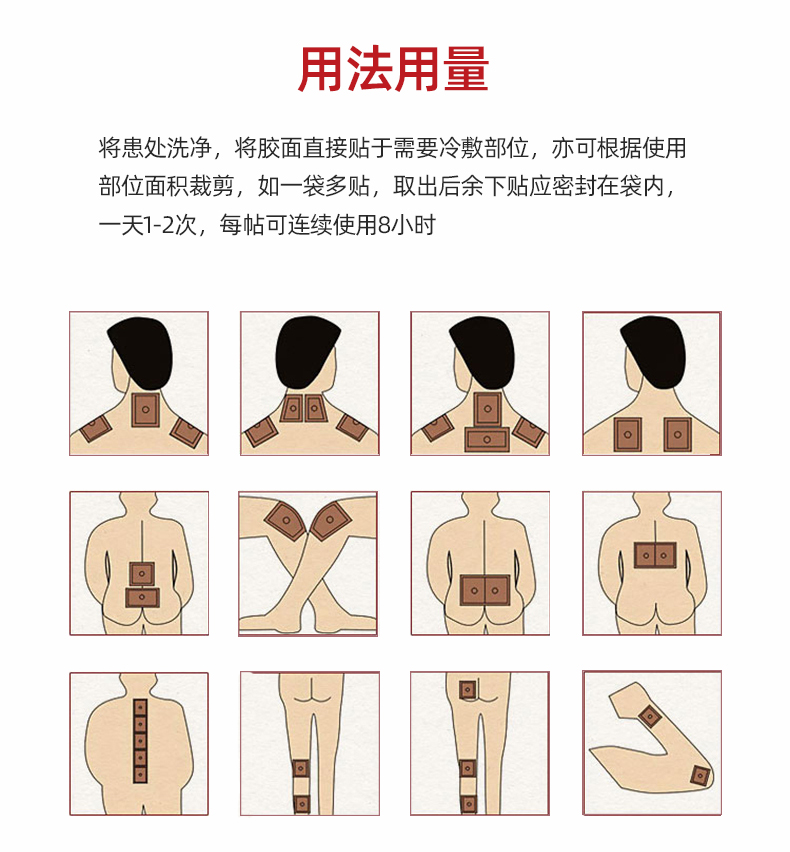 用法用量

将患处洗净，将胶面直接贴于需要冷敷部位，亦可根据使用部位面积裁剪，如一袋多贴，取出后余下贴应密封在袋内，一天1-2次，每帖可连续使用8小时