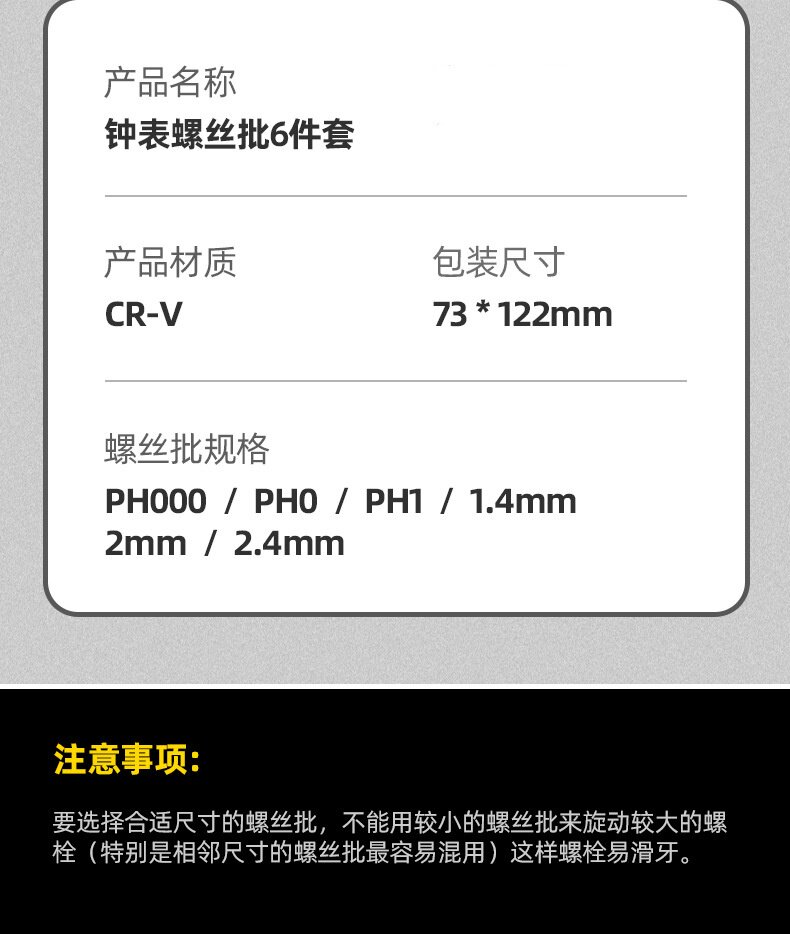 产品名称
钟表螺丝批6件套

产品材质
CR-V

包装尺寸
73 * 122mm

螺丝批规格
PH000 / PH0 / PH1 / 1.4mm
2mm / 2.4mm

注意事项:

要选择合适尺寸的螺丝批，不能用较小的螺丝批来旋动较大的螺栓（特别是相邻尺寸的螺丝批最容易混用）这样螺栓易滑牙。