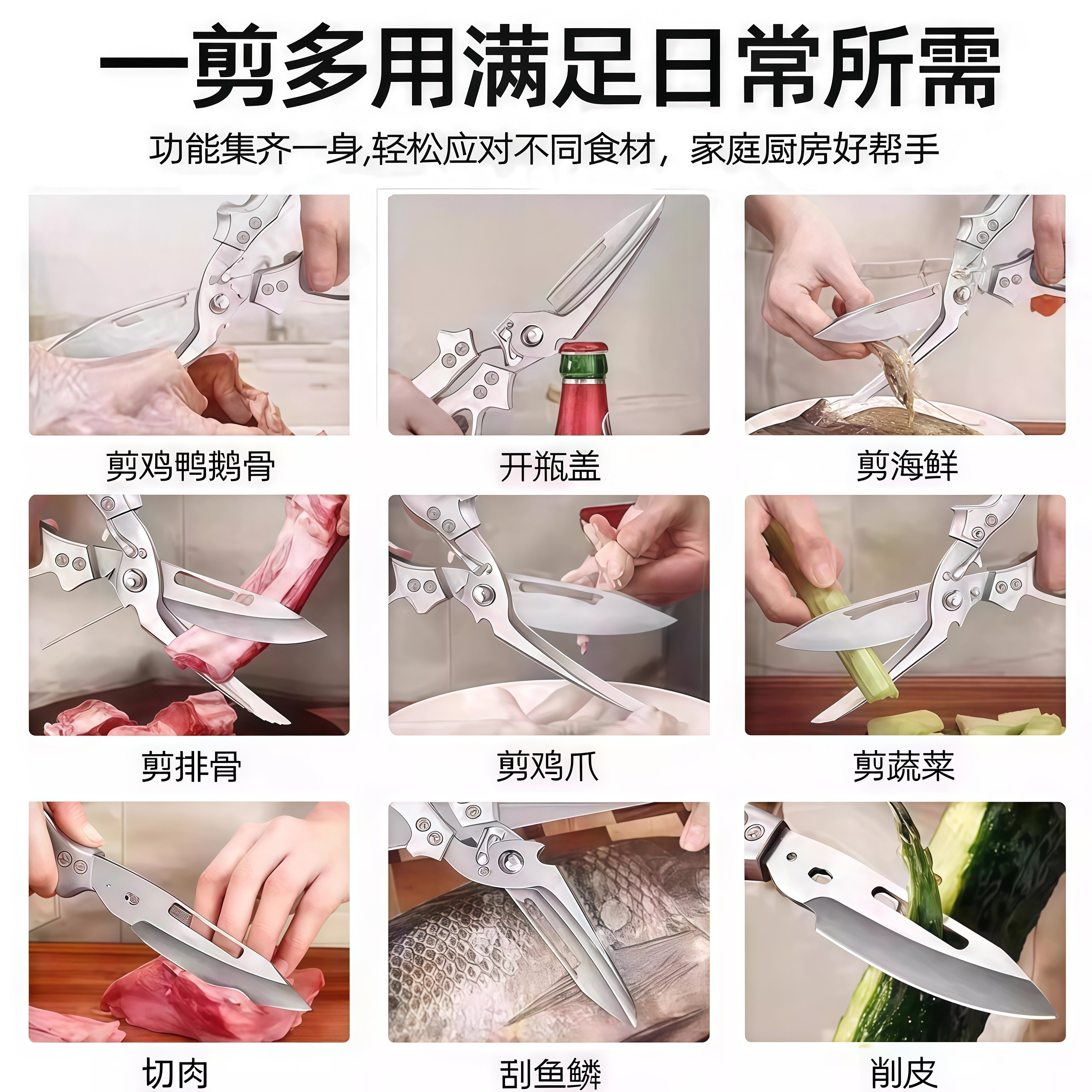 一剪多用满足日常所需

功能集齐一身,轻松应对不同食材，家庭厨房好帮手

剪鸡鸭鹅骨

开瓶盖

剪海鲜

剪排骨

剪鸡爪

剪蔬菜

切肉

刮鱼鳞

削皮