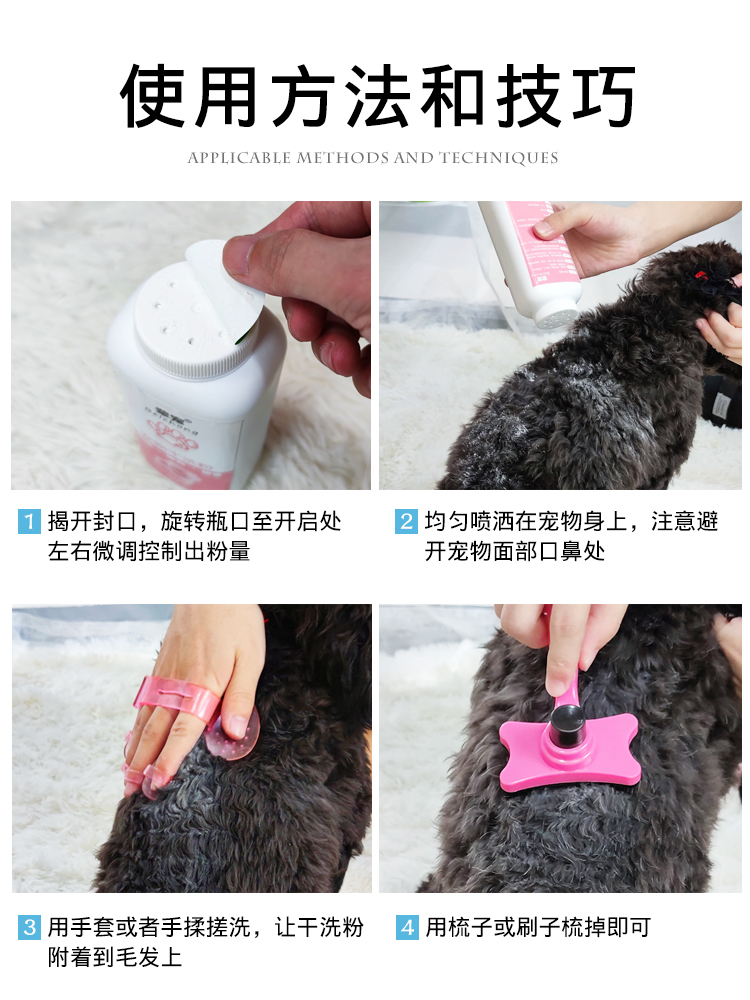 使用方法和技巧

APPLICABLE METHODS AND TECHNIQUES

1 揭开封口，旋转瓶口至开启处左右微调控制出粉量

2 均匀喷洒在宠物身上，注意避开宠物面部口鼻处

3 用手套或者手揉搓洗，让干洗粉附着到毛发上

4 用梳子或刷子梳掉即可