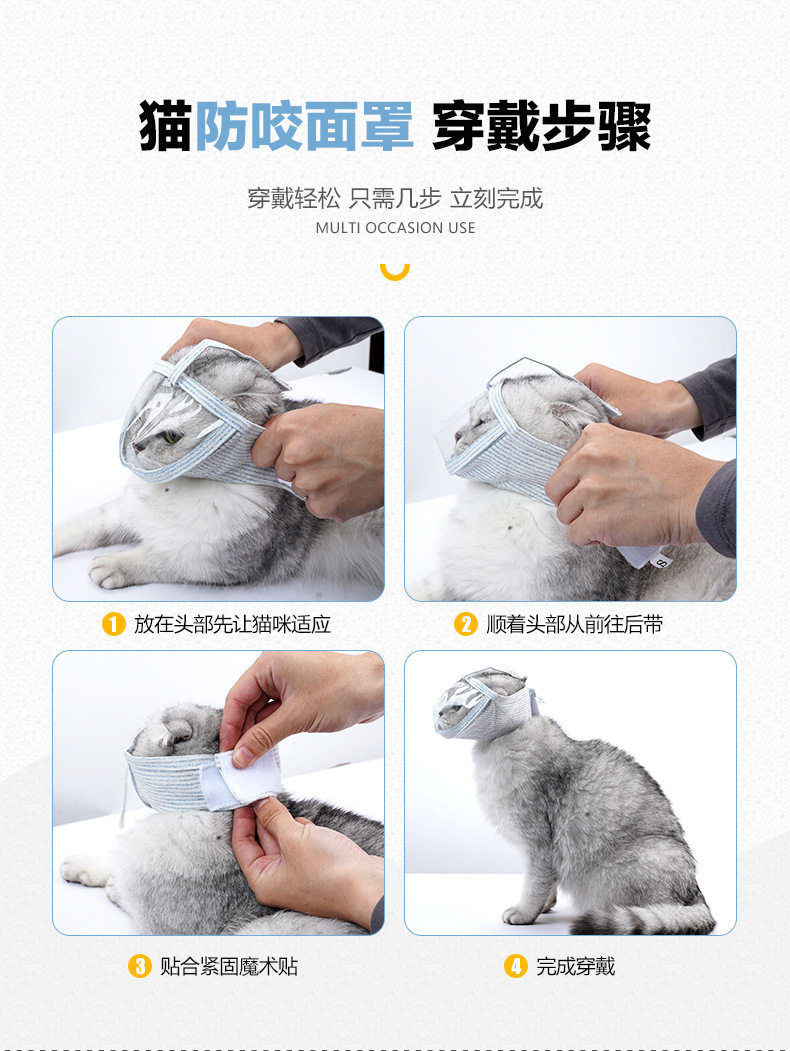 猫防咬面罩 穿戴步骤

穿戴轻松 只需几步 立刻完成
MULTI OCCASION USE

1 放在头部先让猫咪适应

2 顺着头部从前往后带

3 贴合紧固魔术贴

4 完成穿戴