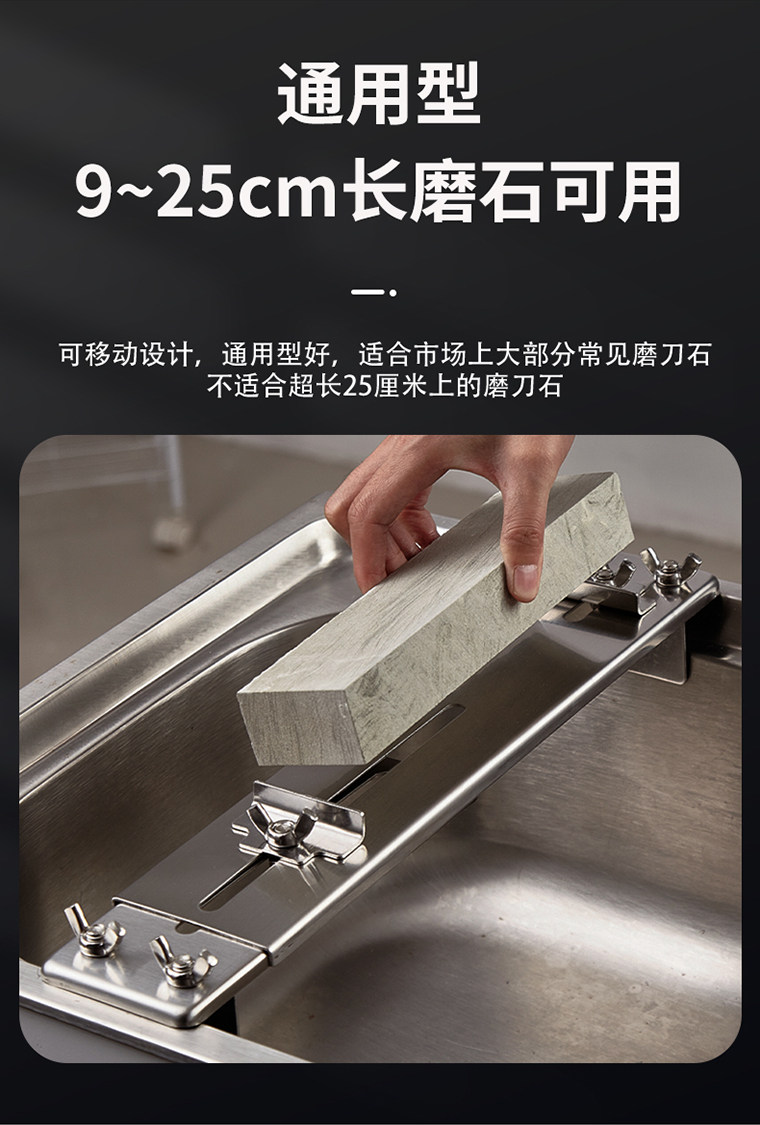 通用型
9~25cm长磨石可用

可移动设计，通用型好，适合市场上大部分常见磨刀石
不适合超长25厘米上的磨刀石