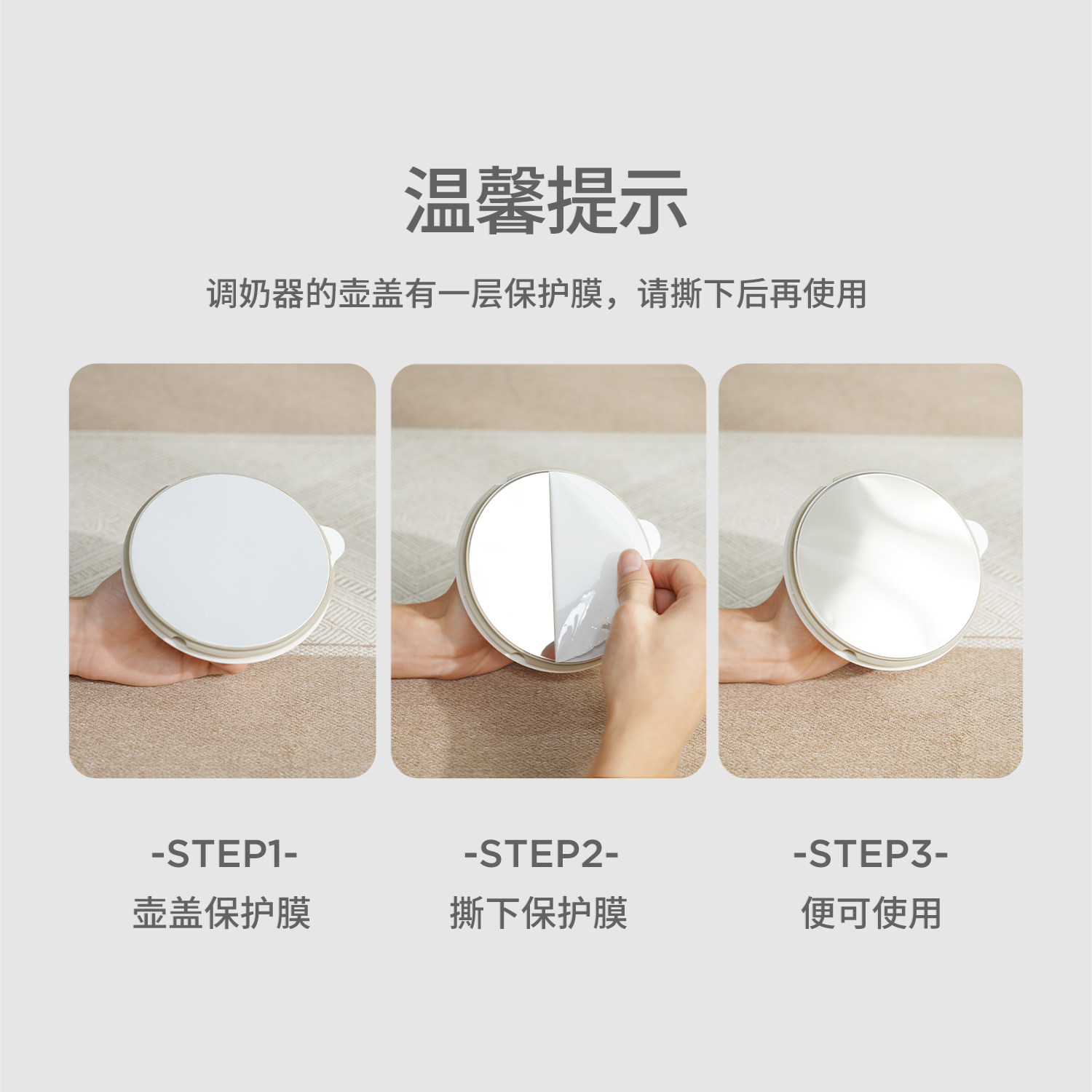 温馨提示

调奶器的壶盖有一层保护膜，请撕下后再使用

-STEP1-
壶盖保护膜

-STEP2-
撕下保护膜

-STEP3-
便可使用