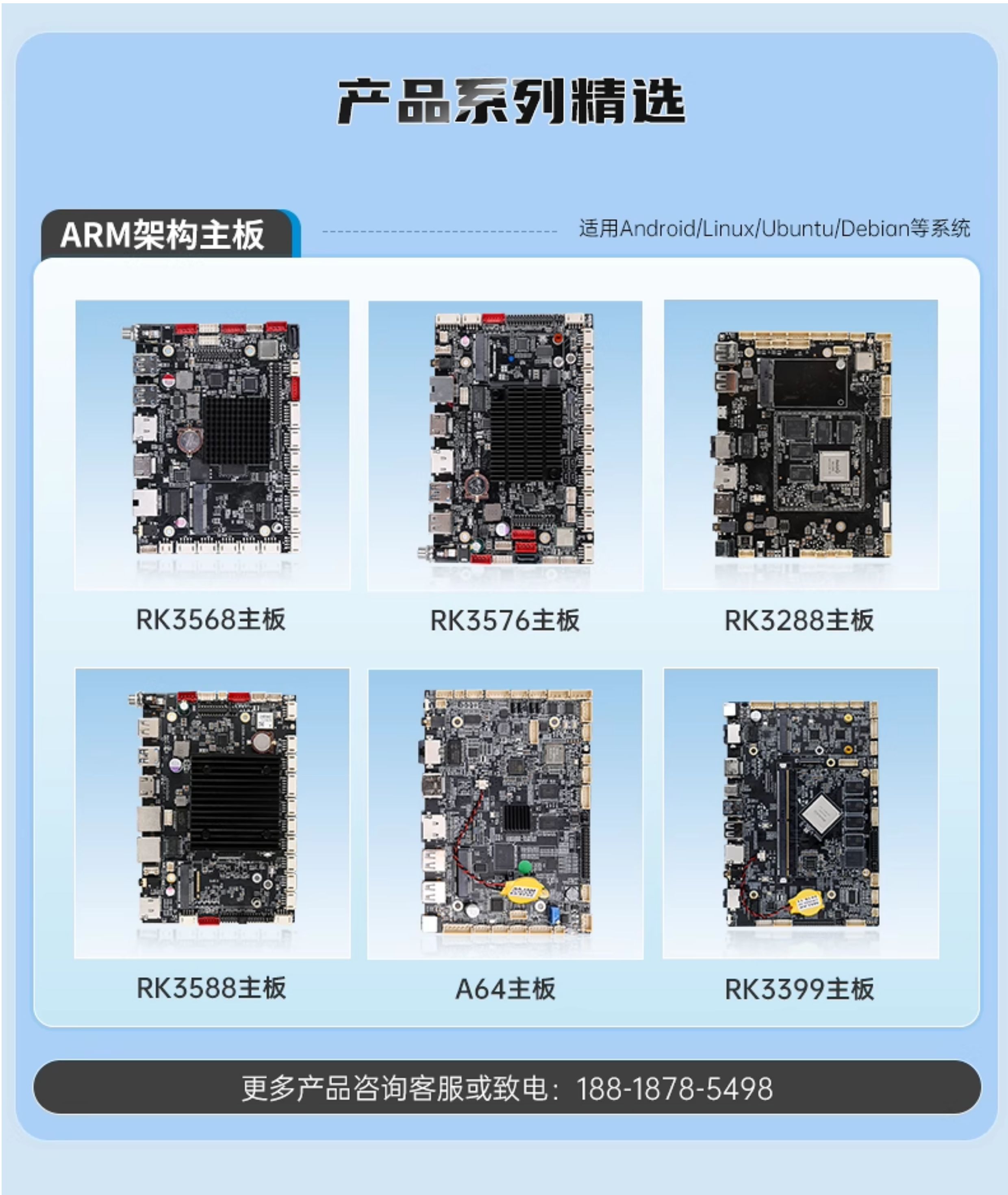 产品系列精选

ARM架构主板

适用Android/Linux/Ubuntu/Debian等系统

RK3568主板

RK3576主板

RK3288主板

RK3588主板

A64主板

RK3399主板

更多产品咨询客服或致电：188-1878-5498