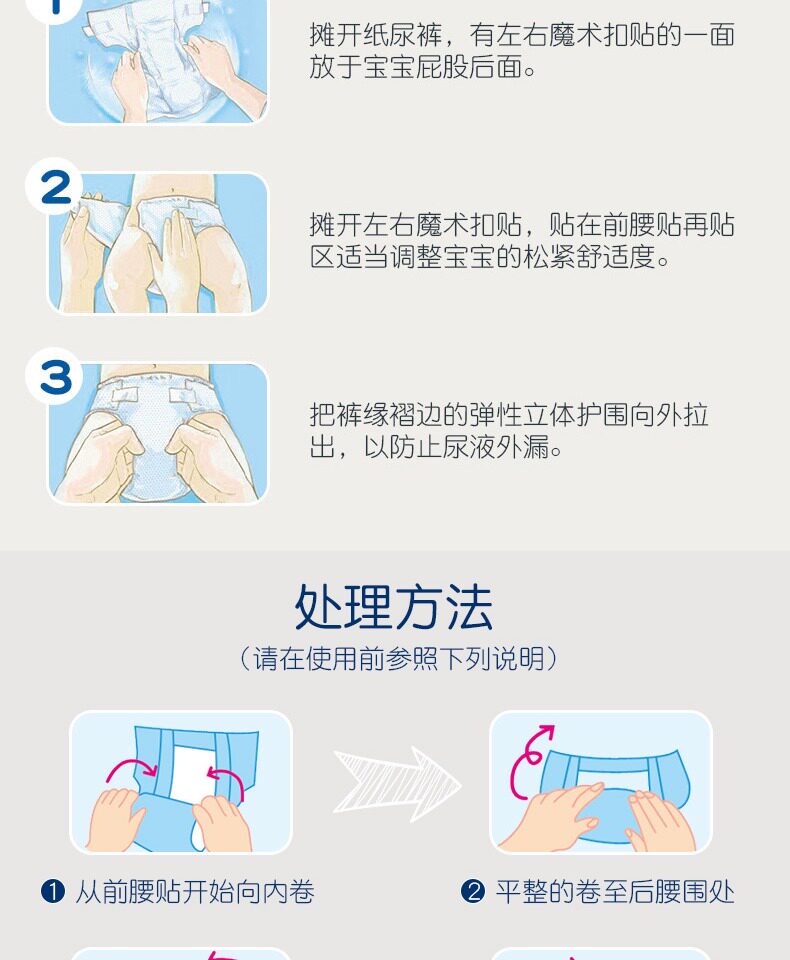 1

摊开纸尿裤，有左右魔术扣贴的一面放于宝宝屁股后面。

2

摊开左右魔术扣贴，贴在前腰贴再贴区适当调整宝宝的松紧舒适度。

3

把裤缘褶边的弹性立体护围向外拉出，以防止尿液外漏。

处理方法

（请在使用前参照下列说明）

❶ 从前腰贴开始向内卷

❷ 平整的卷至后腰围处