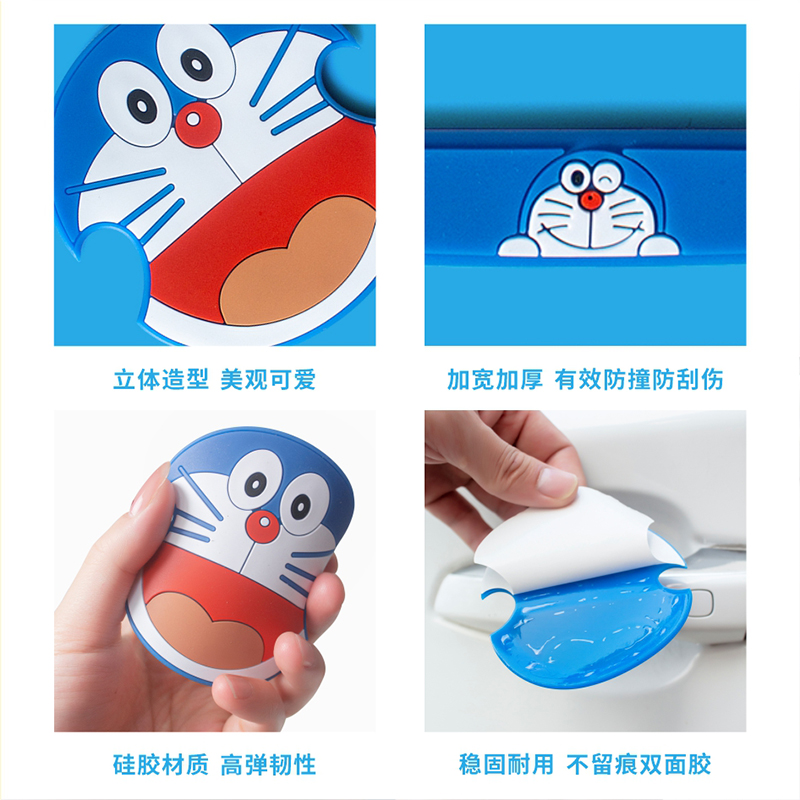 立体造型 美观可爱

加宽加厚 有效防撞防刮伤

硅胶材质 高弹韧性

稳固耐用 不留痕双面胶