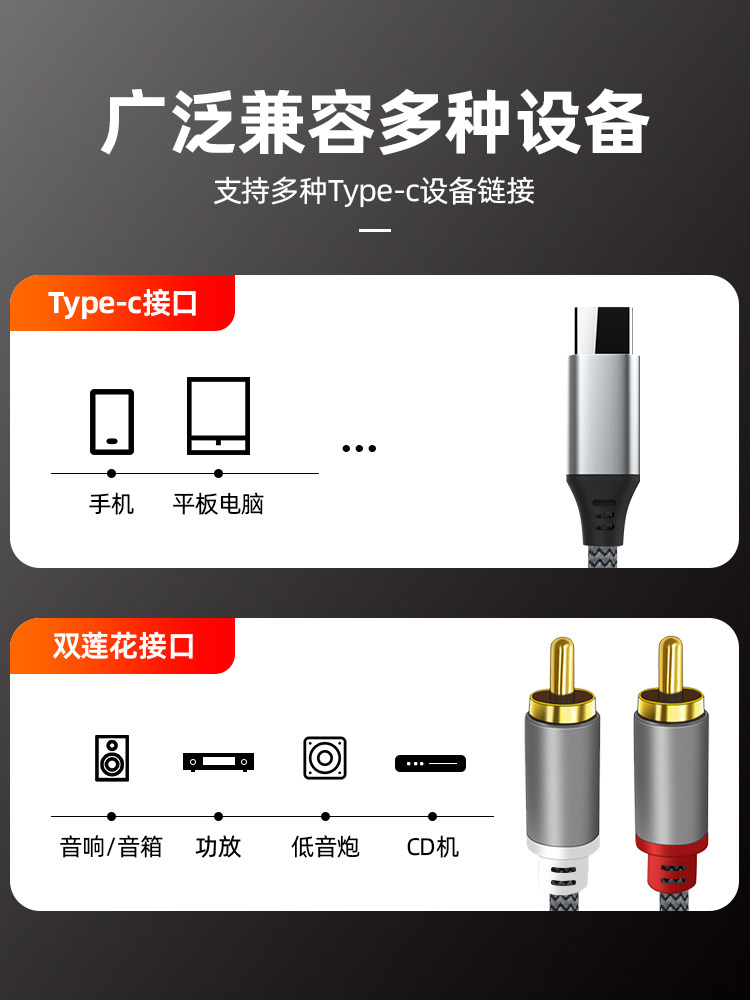 广泛兼容多种设备

支持多种Type-c设备链接

Type-c接口

...

手机

平板电脑

双莲花接口

音响/音箱

功放

低音炮

CD机