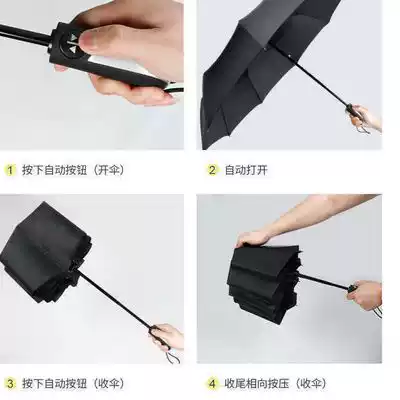 1 按下自动按钮（开伞）

2 自动打开

3 按下自动按钮（收伞）

4 收尾相向按压（收伞）