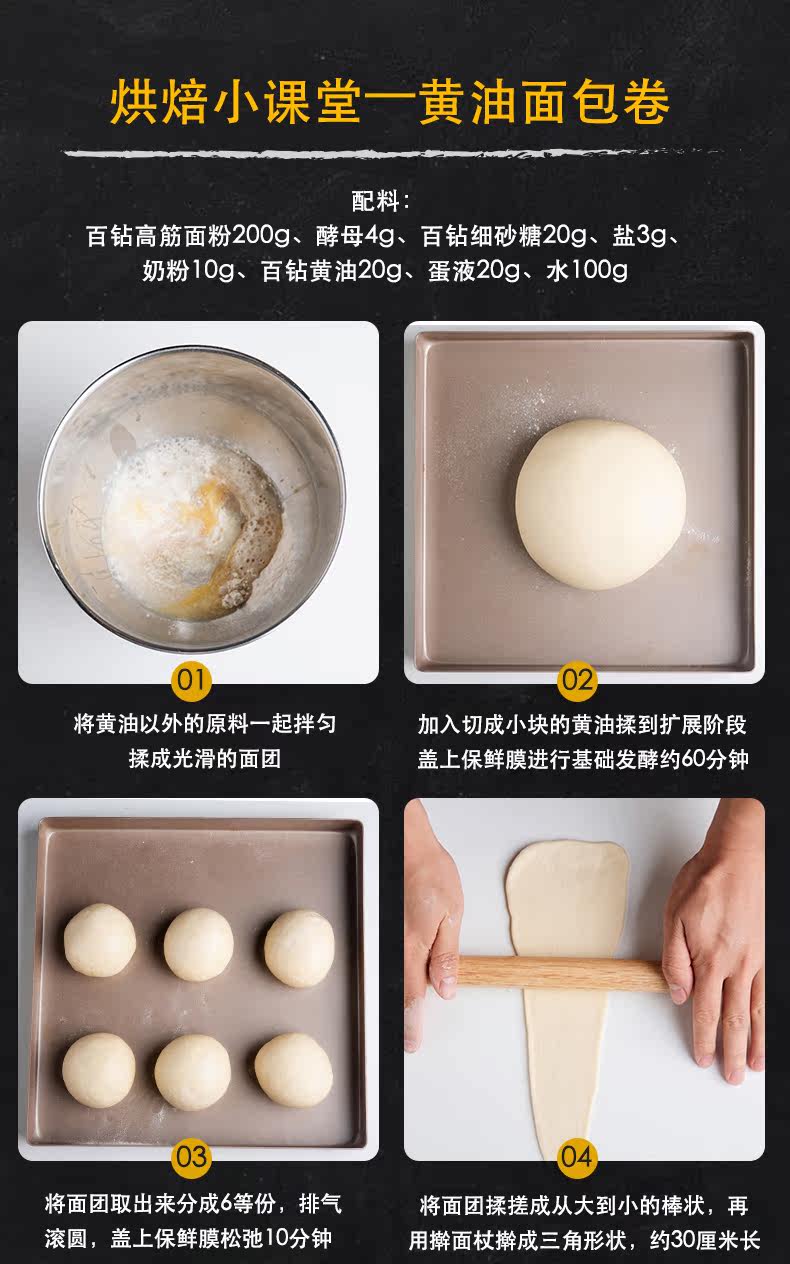 烘焙小课堂一黄油面包卷

配料：
百钻高筋面粉200g、酵母4g、百钻细砂糖20g、盐3g、奶粉10g、百钻黄油20g、蛋液20g、水100g

01
将黄油以外的原料一起拌匀揉成光滑的面团

02
加入切成小块的黄油揉到扩展阶段盖上保鲜膜进行基础发酵约60分钟

03
将面团取出来分成6等份，排气滚圆，盖上保鲜膜松弛10分钟

04
将面团揉搓成从大到小的棒状，再用擀面杖擀成三角形状，约30厘米长