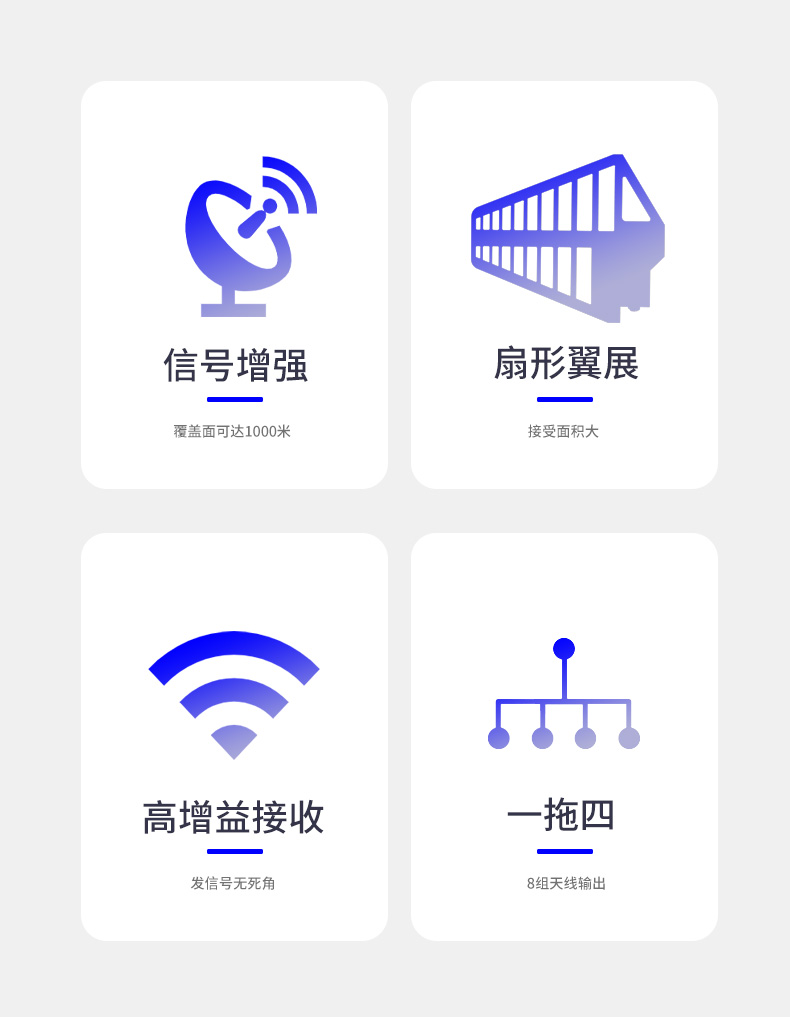 信号增强

覆盖面可达1000米

扇形翼展

接受面积大

高增益接收

发信号无死角

一拖四

8组天线输出