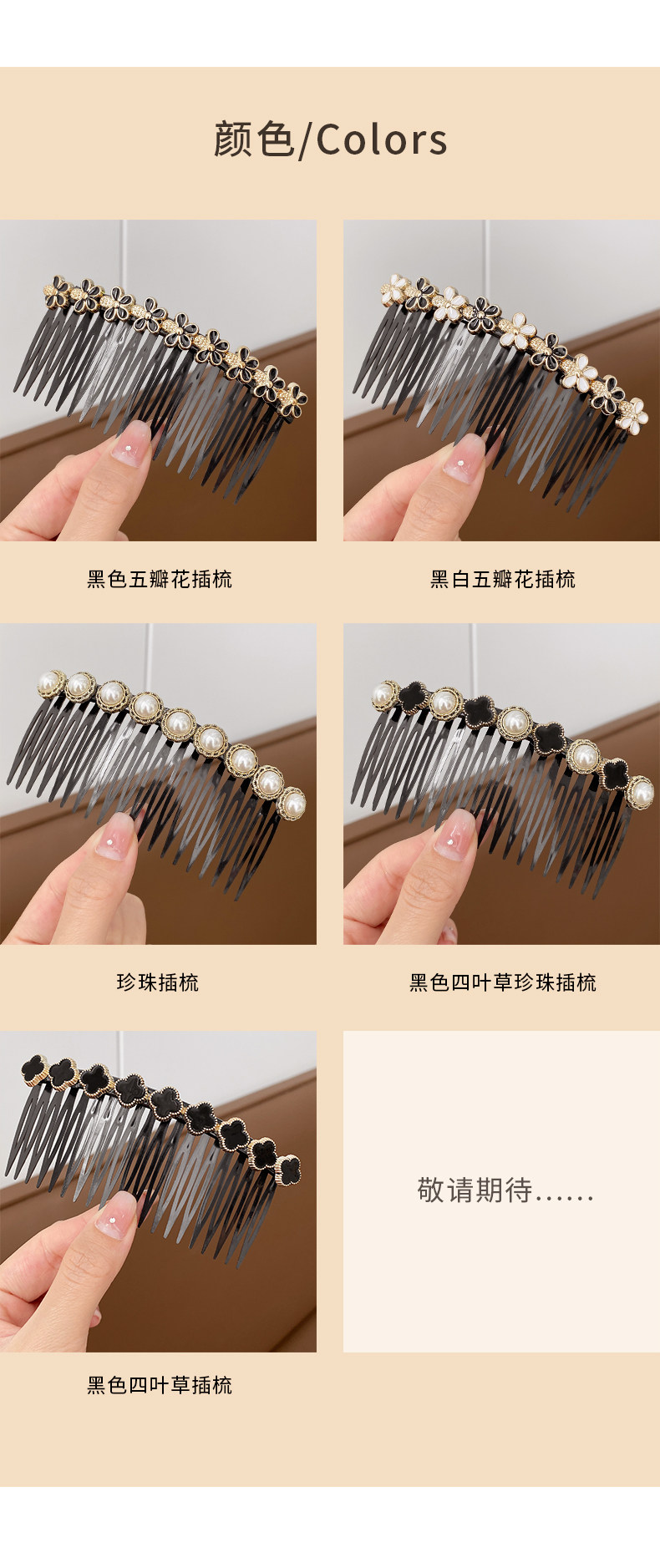 颜色/Colors

黑色五瓣花插梳

黑白五瓣花插梳

珍珠插梳

黑色四叶草珍珠插梳

黑色四叶草插梳

敬请期待……