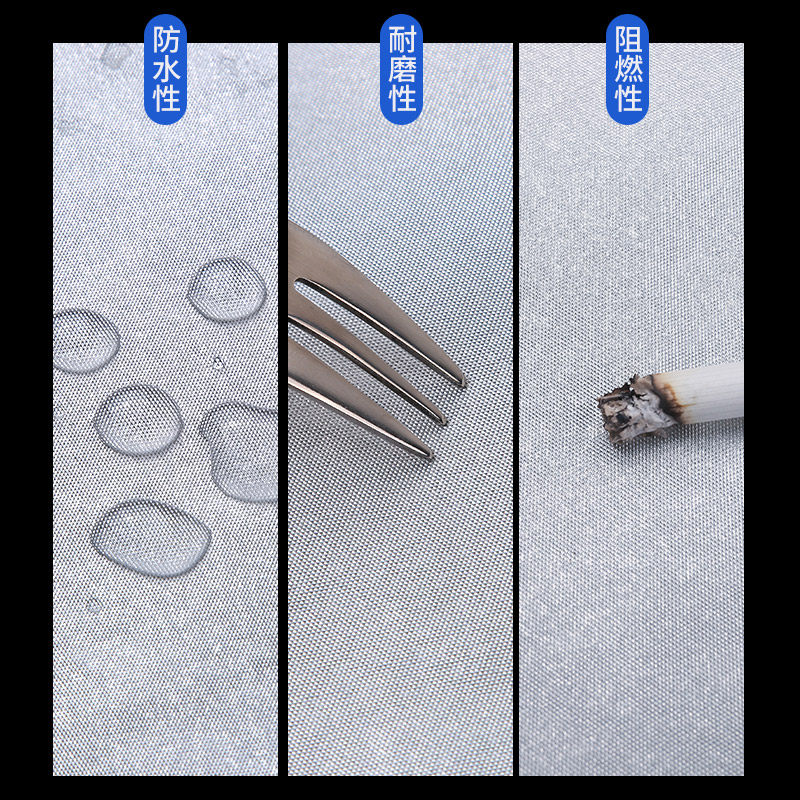 防水性

耐磨性

阻燃性