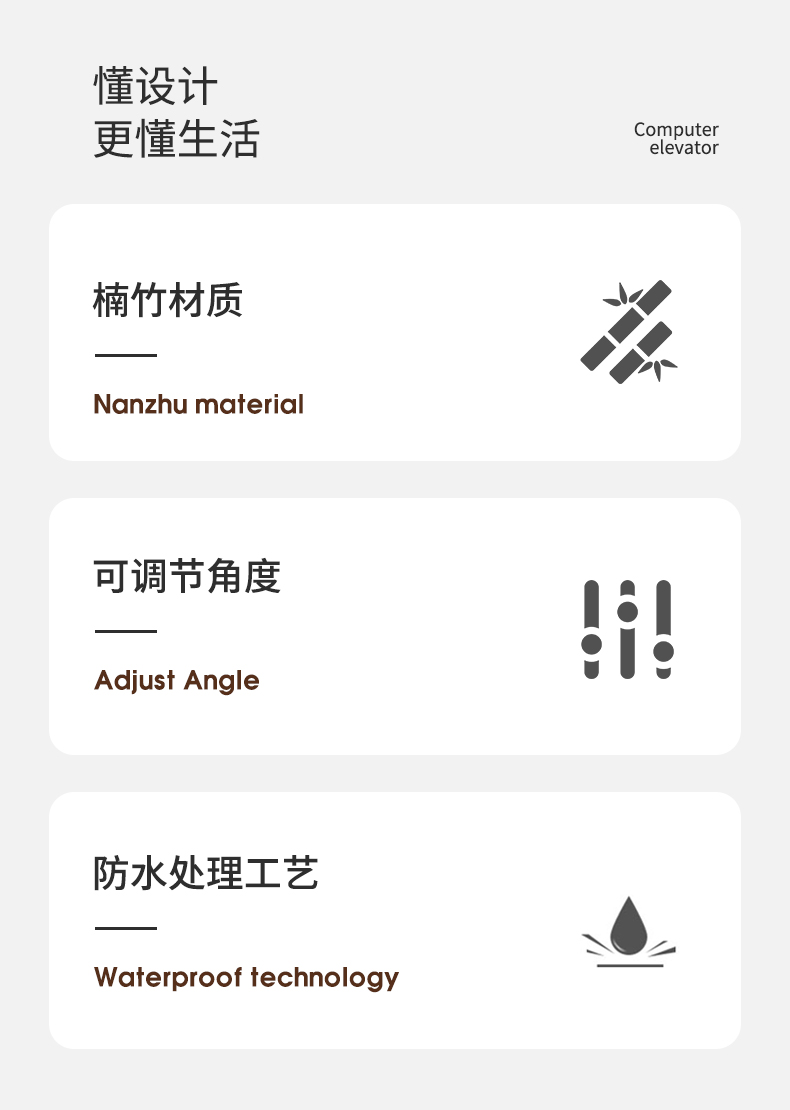 懂设计
更懂生活

Computer
elevator

楠竹材质

Nanzhu material

可调节角度

Adjust Angle

防水处理工艺

Waterproof technology