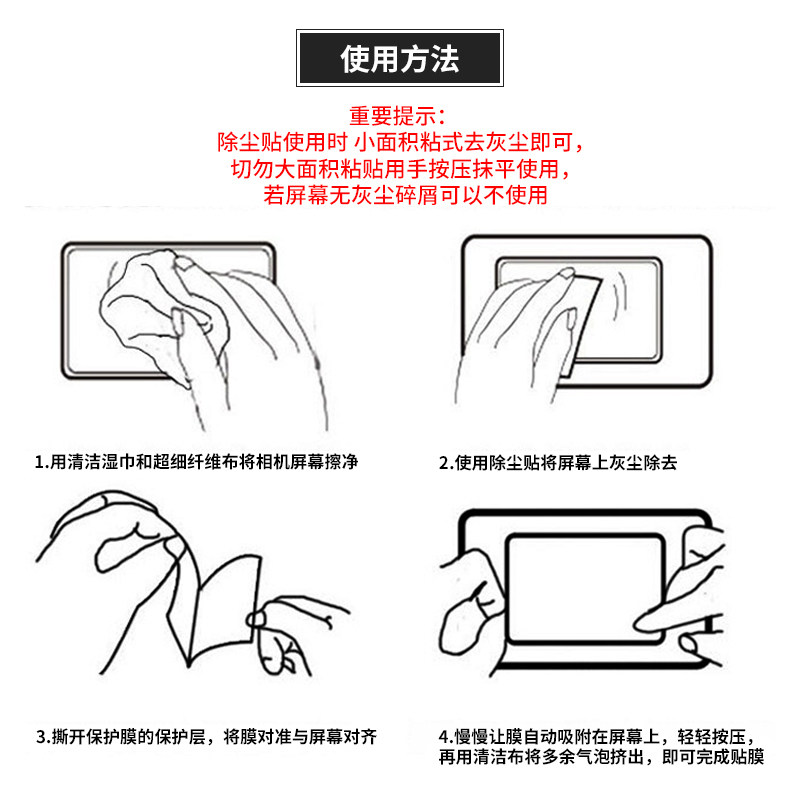 使用方法

重要提示：
除尘贴使用时 小面积粘式去灰尘即可，
切勿大面积粘贴用手按压抹平使用，
若屏幕无灰尘碎屑可以不使用

1.用清洁湿巾和超细纤维布将相机屏幕擦净

2.使用除尘贴将屏幕上灰尘除去

3.撕开保护膜的保护层，将膜对准与屏幕对齐

4.慢慢让膜自动吸附在屏幕上，轻轻按压，再用清洁布将多余气泡挤出，即可完成贴膜