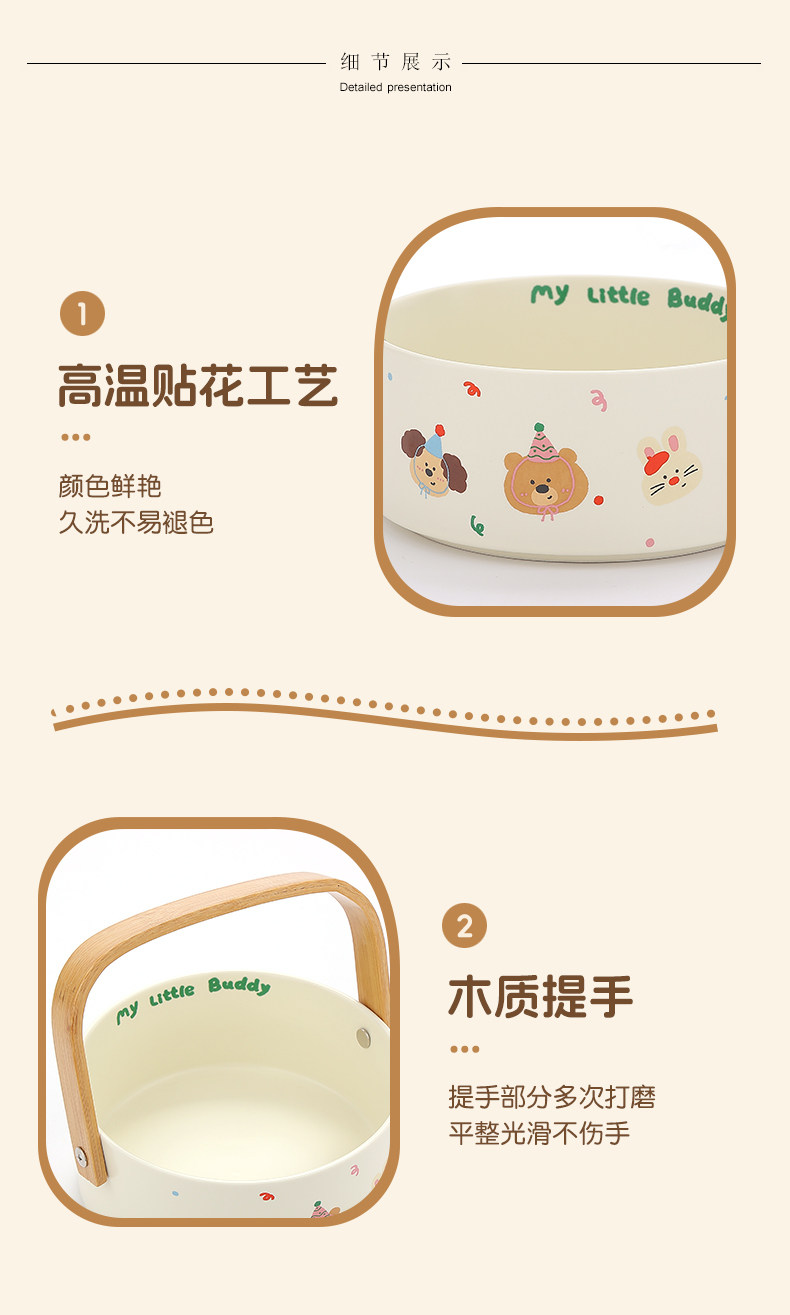 细节展示
Detailed presentation

1
高温贴花工艺
颜色鲜艳
久洗不易褪色

My Little Buddy

My Little Buddy

2
木质提手
提手部分多次打磨
平整光滑不伤手