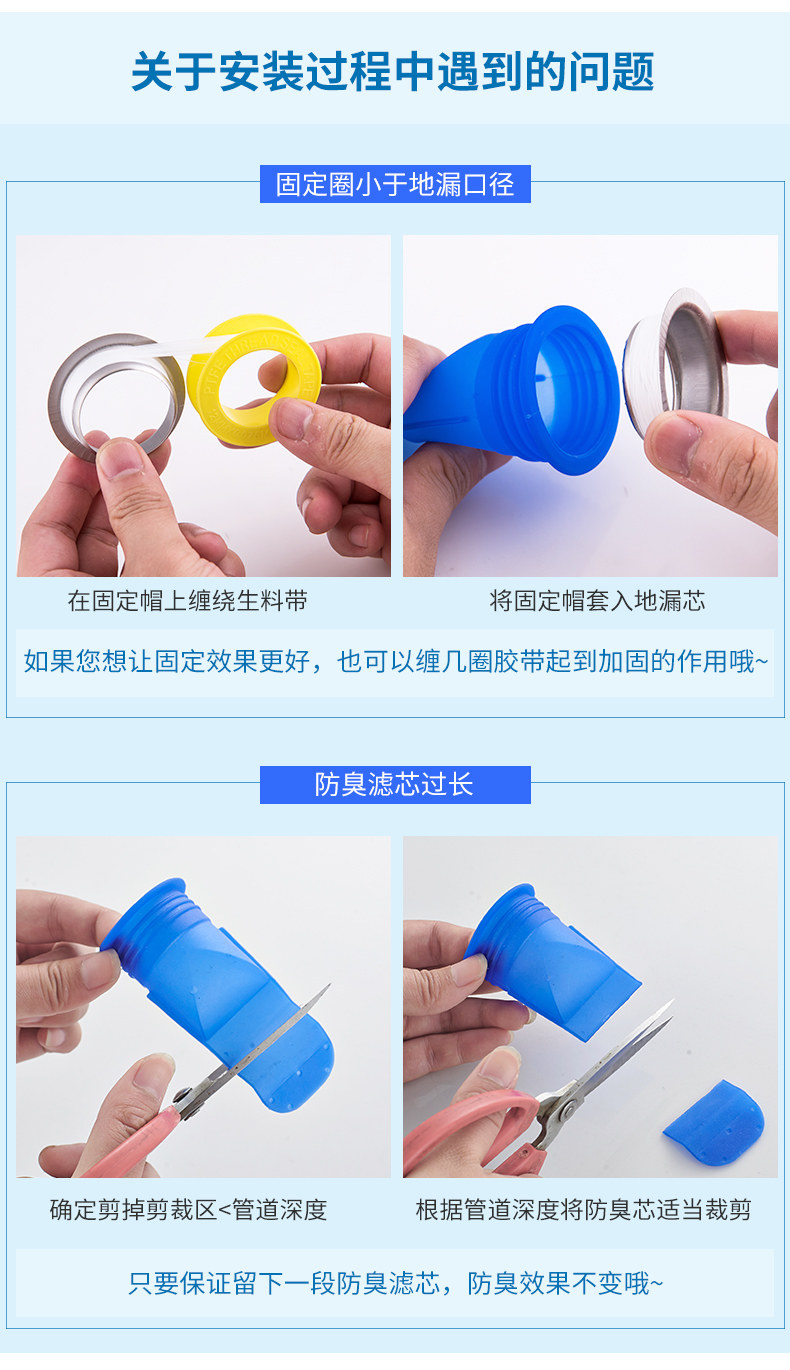 关于安装过程中遇到的问题

固定圈小于地漏口径

在固定帽上缠绕生料带

将固定帽套入地漏芯

如果您想让固定效果更好，也可以缠几圈胶带起到加固的作用哦~

防臭滤芯过长

确定剪掉剪裁区<管道深度

根据管道深度将防臭芯适当裁剪

只要保证留下一段防臭滤芯，防臭效果不变哦~