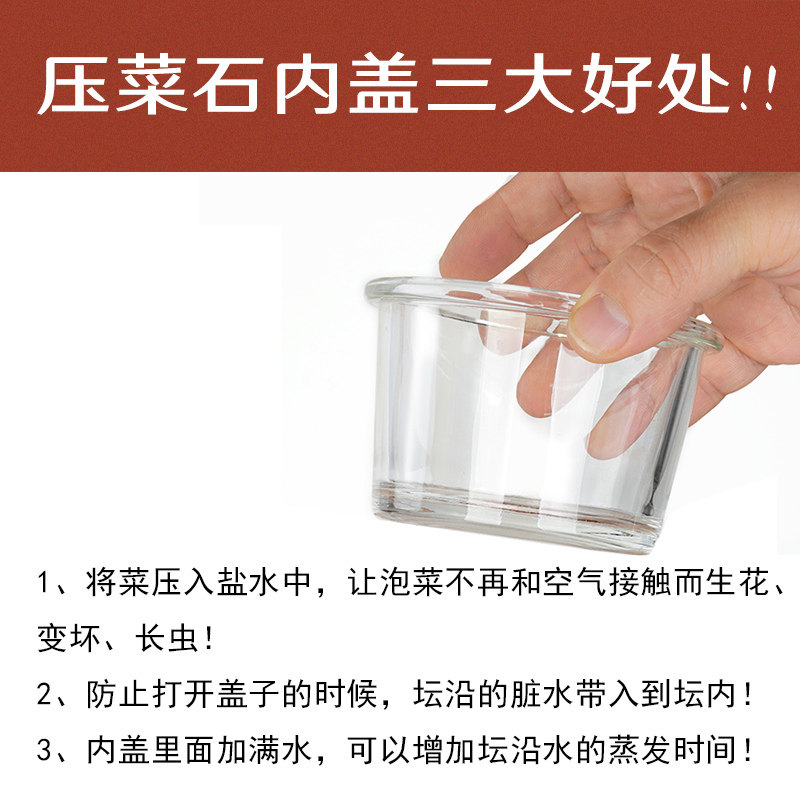 压菜石内盖三大好处!!

1、将菜压入盐水中，让泡菜不再和空气接触而生花、变坏、长虫！

2、防止打开盖子的时候，坛沿的脏水带入到坛内！

3、内盖里面加满水，可以增加坛沿水的蒸发时间！