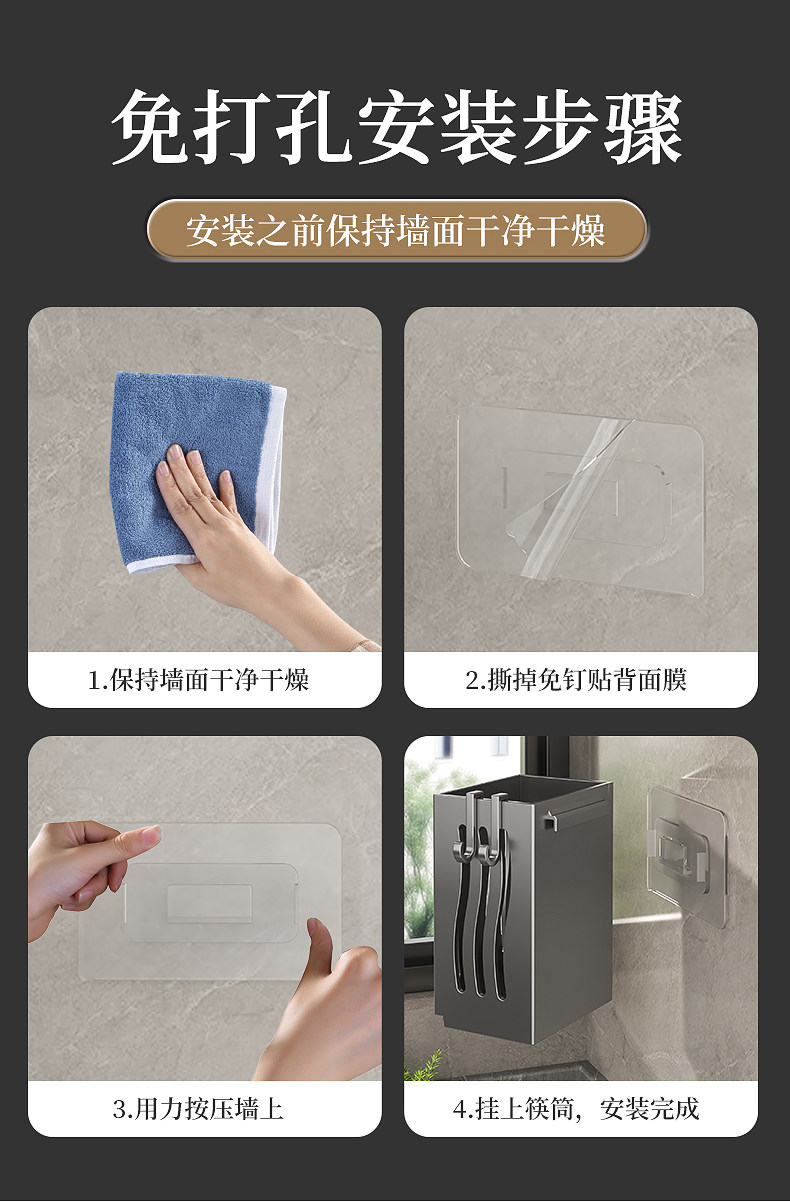 免打孔安装步骤

安装之前保持墙面干净干燥

1.保持墙面干净干燥

2.撕掉免钉贴背面膜

3.用力按压墙上

4.挂上筷筒，安装完成