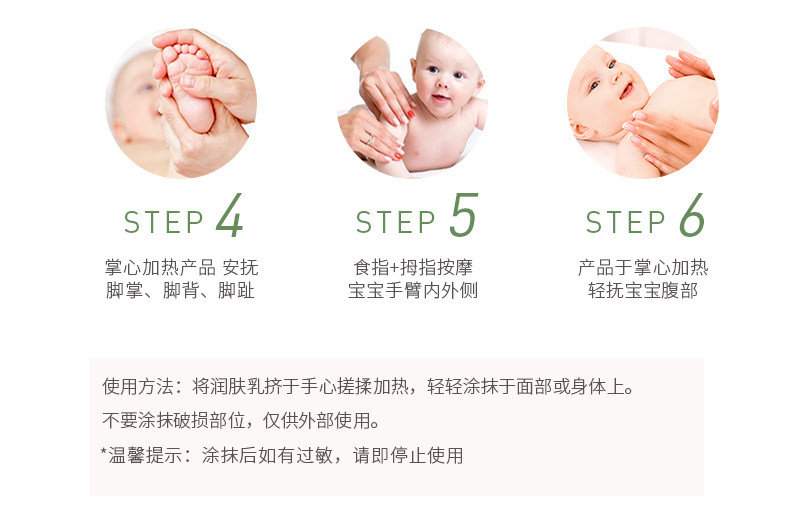 STEP 4
掌心加热产品 安抚脚掌、脚背、脚趾

STEP 5
食指+拇指按摩宝宝手臂内外侧

STEP 6
产品于掌心加热轻抚宝宝腹部

使用方法：将润肤乳挤于手心搓揉加热，轻轻涂抹于面部或身体上。

不要涂抹破损部位，仅供外部使用。

*温馨提示：涂抹后如有过敏，请即停止使用