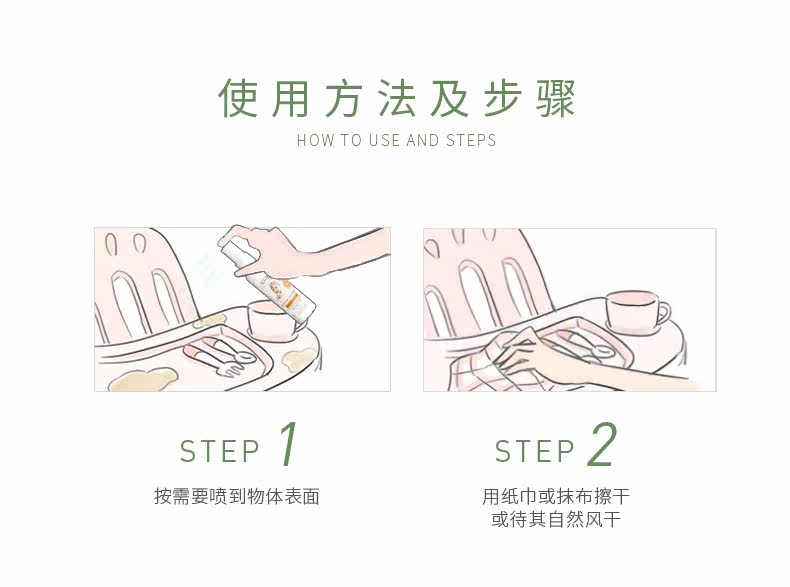 使用方法及步骤

HOW TO USE AND STEPS

STEP 1

按需要喷到物体表面

STEP 2

用纸巾或抹布擦干
或待其自然风干