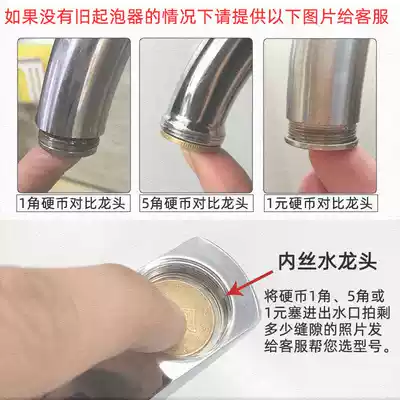 如果没有旧起泡器的情况下请提供以下图片给客服

1角硬币对比龙头

5角硬币对比龙头

1元硬币对比龙头

内丝水龙头

将硬币1角、5角或1元塞进出水口拍剩多少缝隙的照片发给客服帮您选型号。