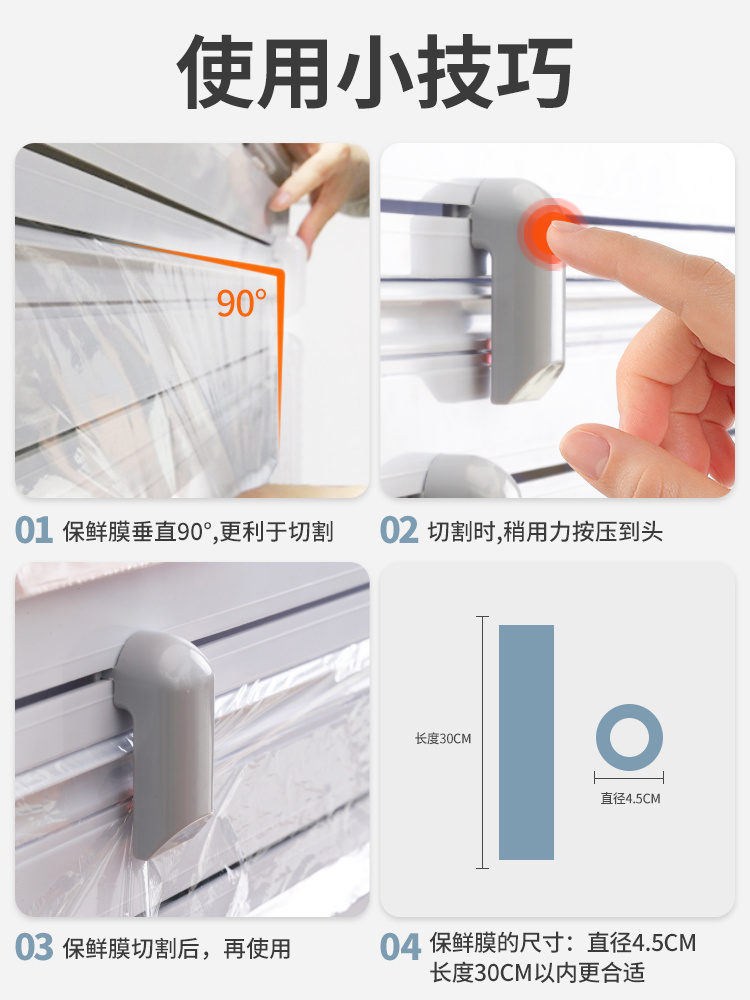 使用小技巧

90°

01 保鲜膜垂直90°,更利于切割

02 切割时,稍用力按压到头

长度30CM

直径4.5CM

03 保鲜膜切割后，再使用

04 保鲜膜的尺寸：直径4.5CM 长度30CM以内更合适