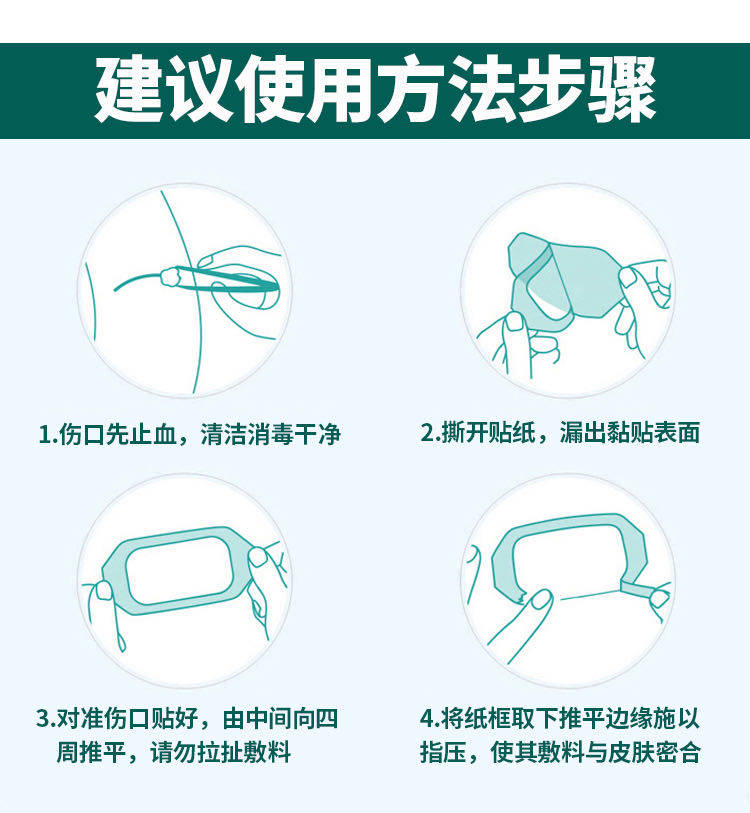 建议使用方法步骤

1.伤口先止血，清洁消毒干净

2.撕开贴纸，漏出黏贴表面

3.对准伤口贴好，由中间向四周推平，请勿拉扯敷料

4.将纸框取下推平边缘施以指压，使其敷料与皮肤密合