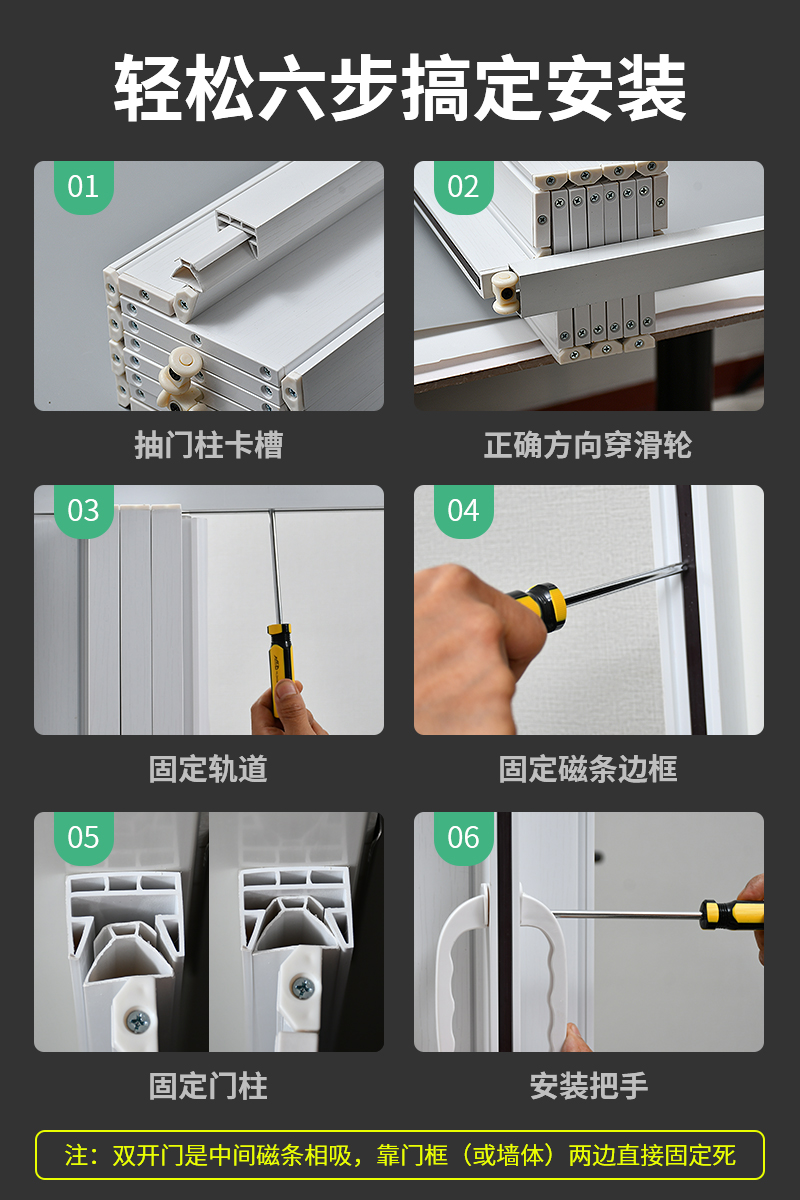 轻松六步搞定安装

01
抽门柱卡槽

02
正确方向穿滑轮

03
固定轨道

04
固定磁条边框

05
固定门柱

06
安装把手

注：双开门是中间磁条相吸，靠门框（或墙体）两边直接固定死