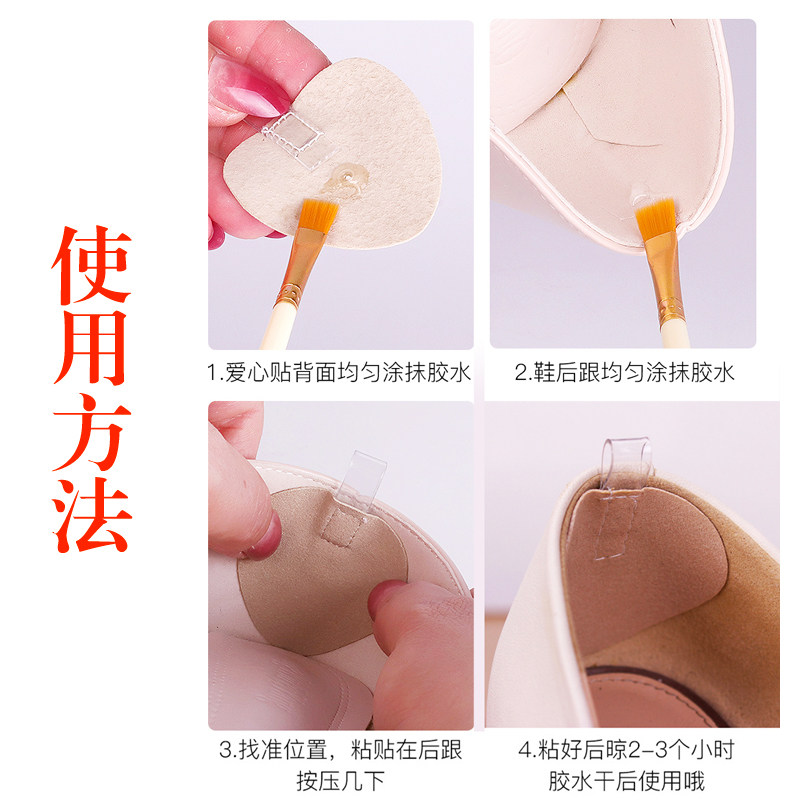 使用方法

1.爱心贴背面均匀涂抹胶水

2.鞋后跟均匀涂抹胶水

3.找准位置，粘贴在后跟按压几下

4.粘好后晾2-3个小时胶水干后使用哦