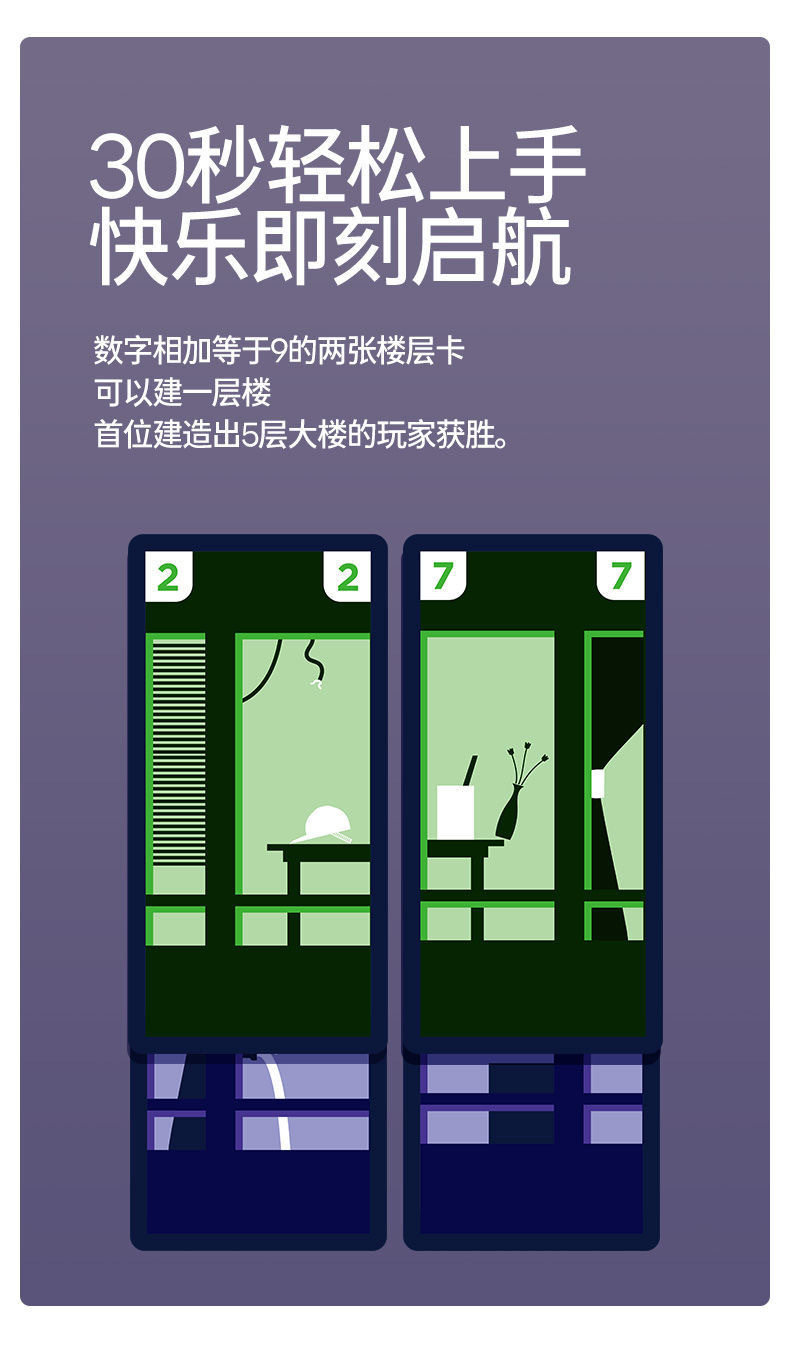 30秒轻松上手
快乐即刻启航

数字相加等于9的两张楼层卡
可以建一层楼
首位建造出5层大楼的玩家获胜。

2 2

7 7